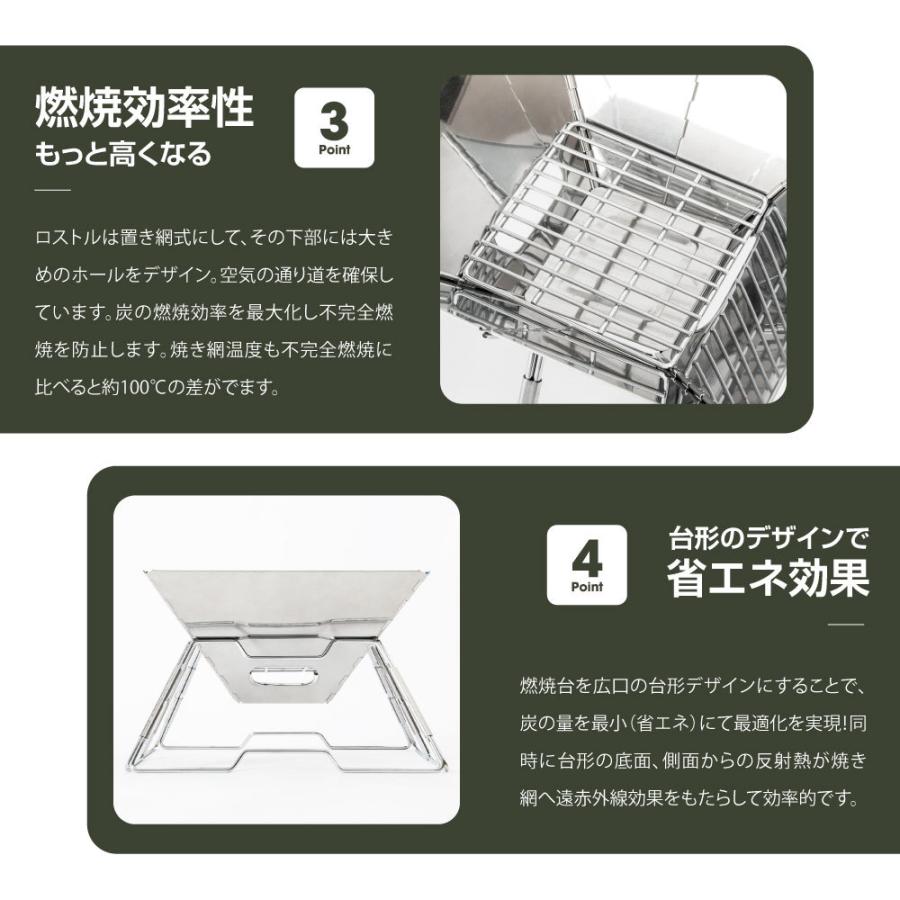 燃焼効率性
もっと高くなる

3
Point

ロストルは置き網式にして、その下部には大きめのホールをデザイン。空気の通り道を確保しています。炭の燃焼効率を最大化し不完全燃焼を防止します。焼き網温度も不完全燃焼に比べると約100℃の差がでます。

4
Point

台形のデザインで
省エネ効果

燃焼台を広口の台形デザインにすることで、炭の量を最小（省エネ）にて最適化を実現!同時に台形の底面、側面からの反射熱が焼き網へ遠赤外線効果をもたらして効率的です。