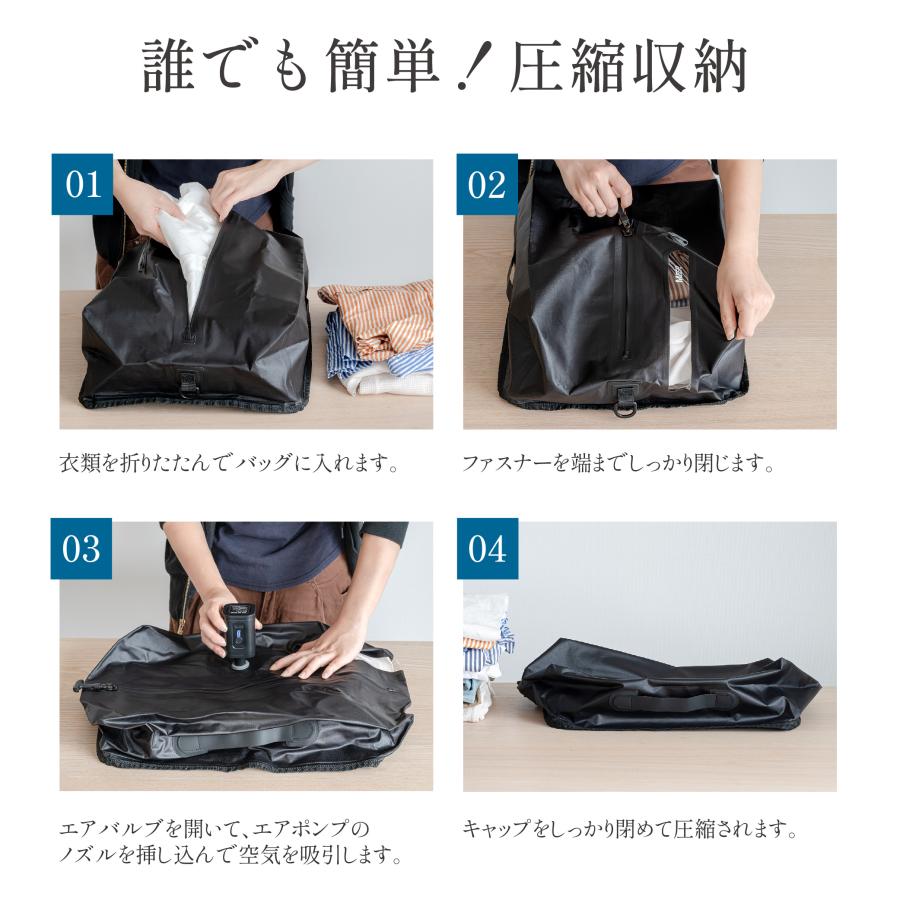 誰でも簡単！圧縮収納

01

衣類を折りたたんでバッグに入れます。

02

ファスナーを端までしっかり閉じます。

03

エアバルブを開いて、エアポンプのノズルを挿し込んで空気を吸引します。

04

キャップをしっかり閉めて圧縮されます。