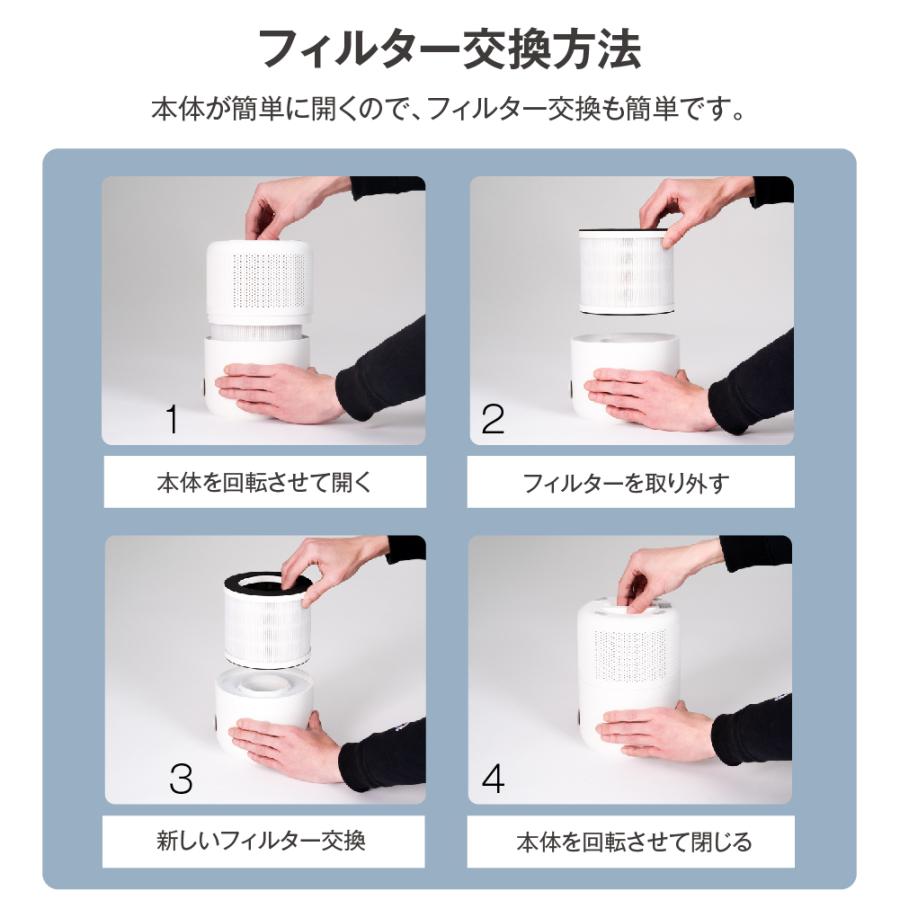 フィルター交換方法

本体が簡単に開くので、フィルター交換も簡単です。

1

本体を回転させて開く

2

フィルターを取り外す

3

新しいフィルター交換

4

本体を回転させて閉じる