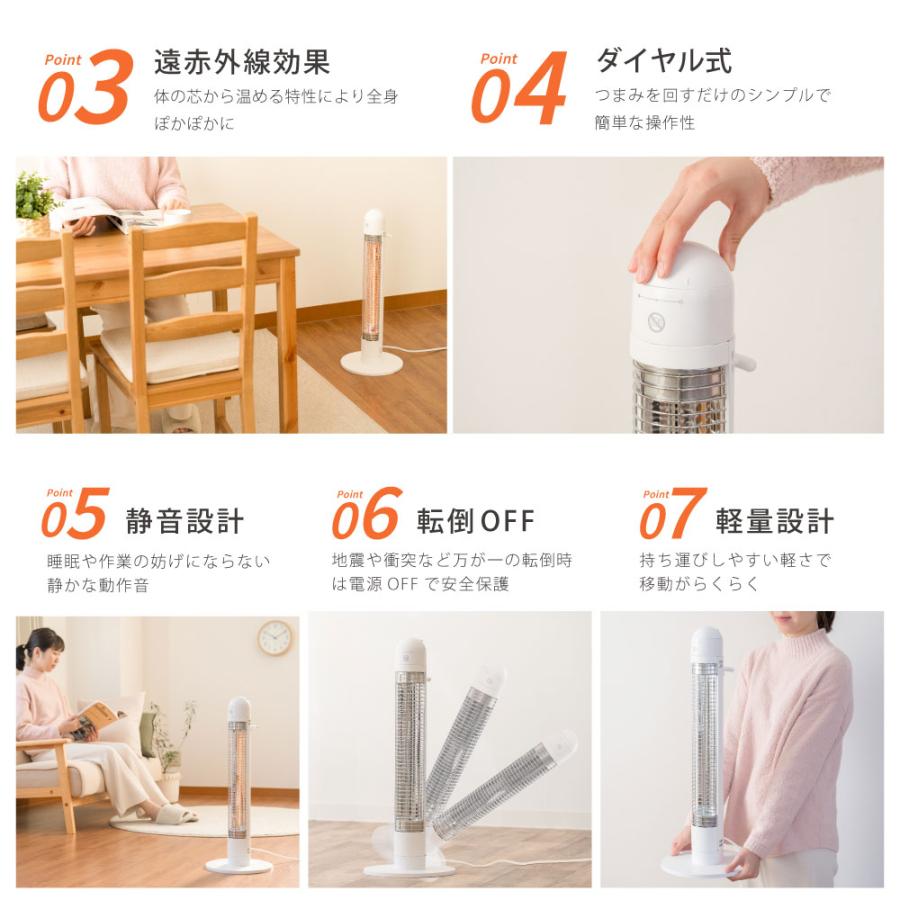 Point 03 遠赤外線効果
体の芯から温める特性により全身ぽかぽかに

Point 04 ダイヤル式
つまみを回すだけのシンプルで簡単な操作性

Point 05 静音設計
睡眠や作業の妨げにならない静かな動作音

Point 06 転倒OFF
地震や衝突など万が一の転倒時は電源 OFF で安全保護

Point 07 軽量設計
持ち運びしやすい軽さで移動がらくらく