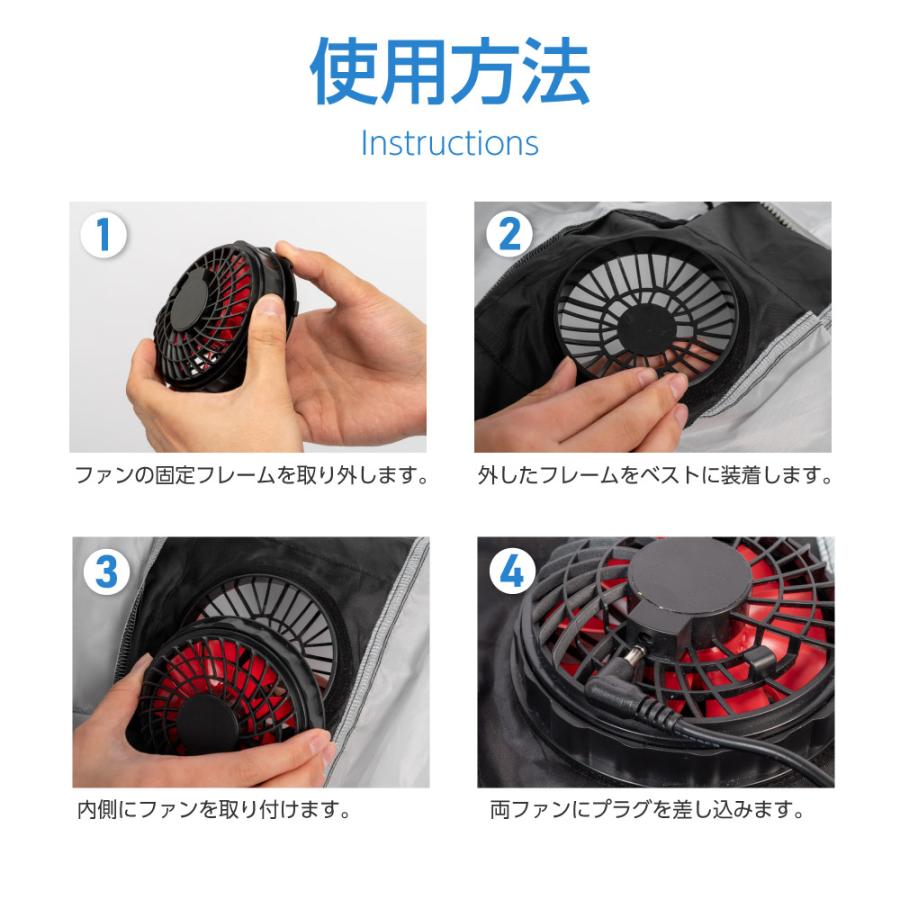 使用方法
Instructions

1
ファンの固定フレームを取り外します。

2
外したフレームをベストに装着します。

3
内側にファンを取り付けます。

4
両ファンにプラグを差し込みます。