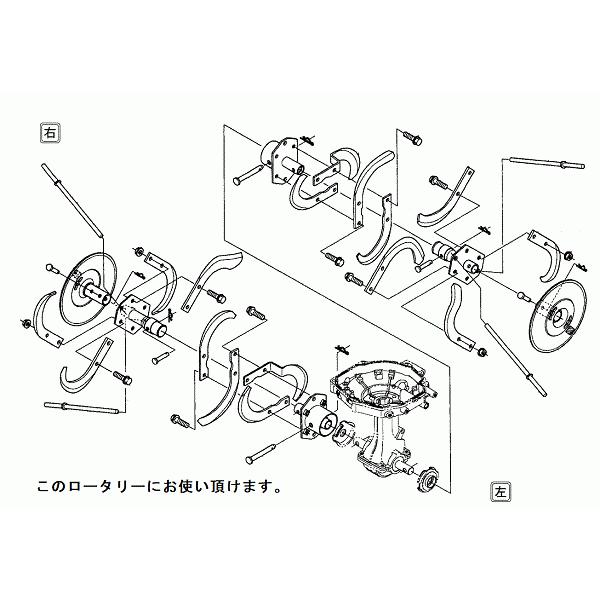 右

このロータリーにお使い頂けます。

左