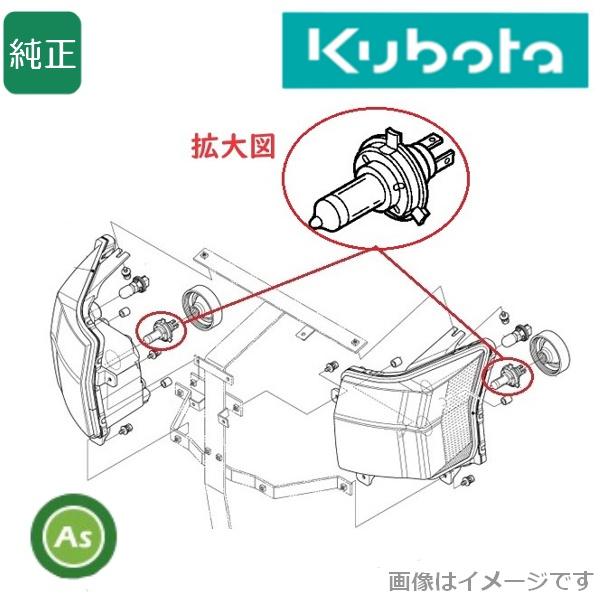 純正

Kubota

拡大図

As

画像はイメージです