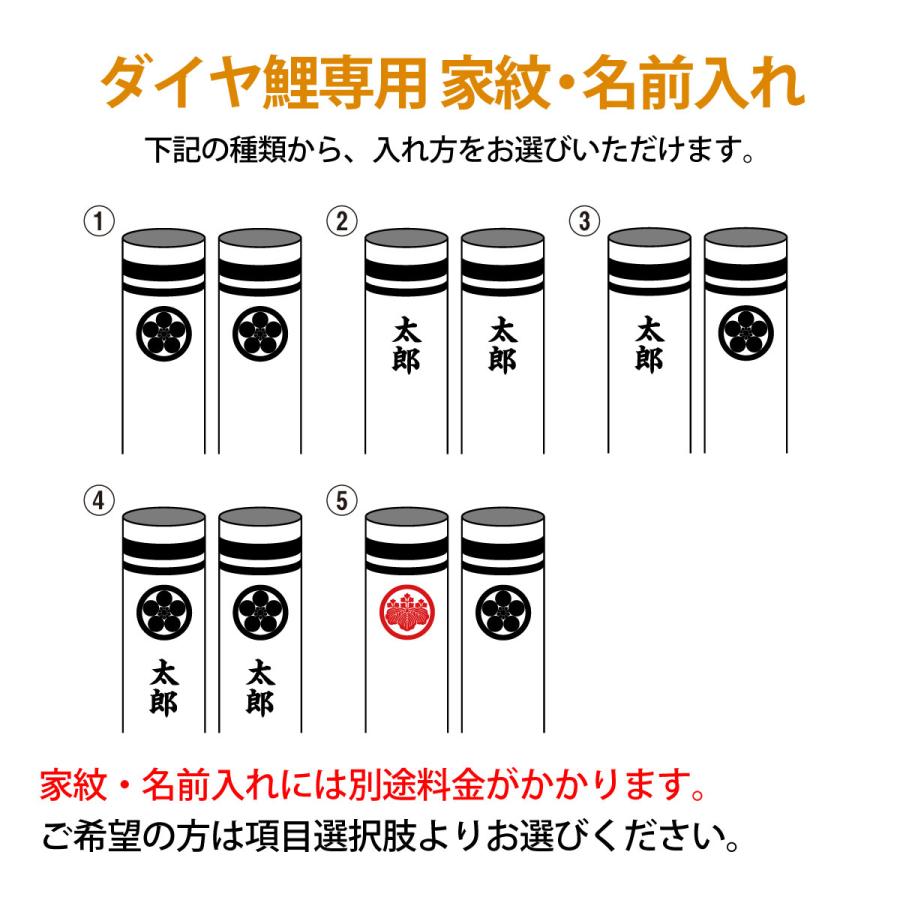 ダイヤ鯉専用 家紋・名前入れ

下記の種類から、入れ方をお選びいただけます。

①

②

太郎 太郎

③

太郎

④

太郎 太郎

⑤

家紋・名前入れには別途料金がかかります。

ご希望の方は項目選択肢よりお選びください。