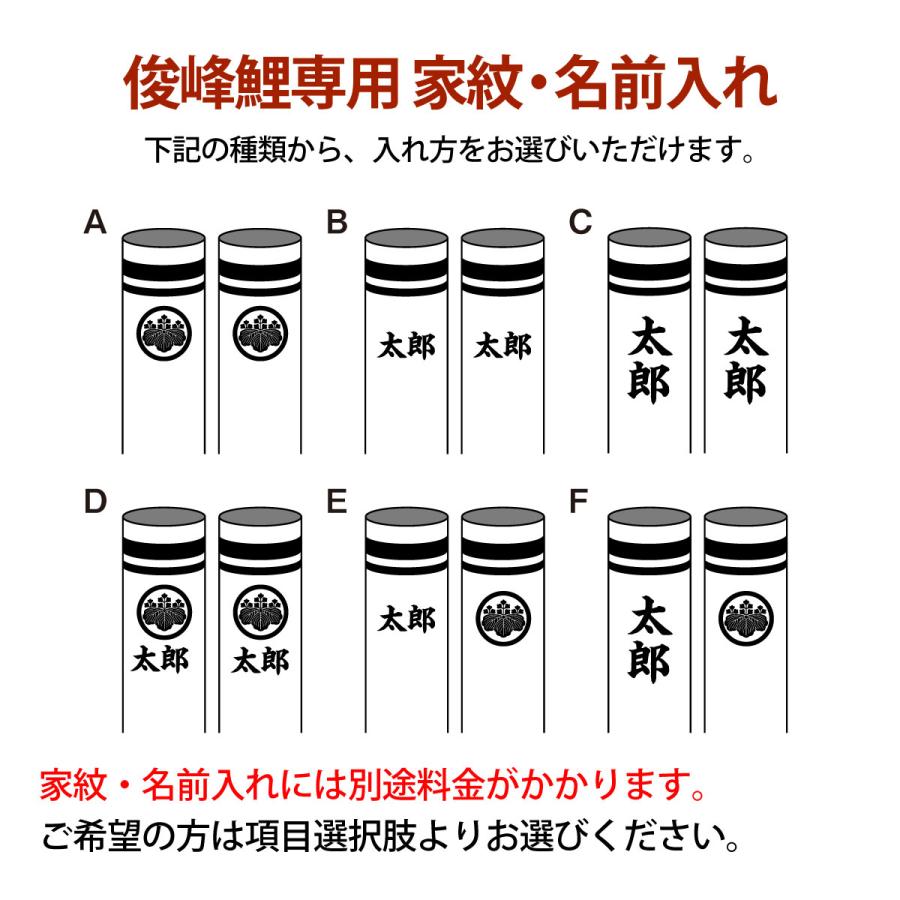 俊峰鯉専用 家紋・名前入れ

下記の種類から、入れ方をお選びいただけます。

A

B

太郎 太郎

C

太郎 太郎

D

太郎 太郎

E

太郎

F

太郎

家紋・名前入れには別途料金がかかります。

ご希望の方は項目選択肢よりお選びください。