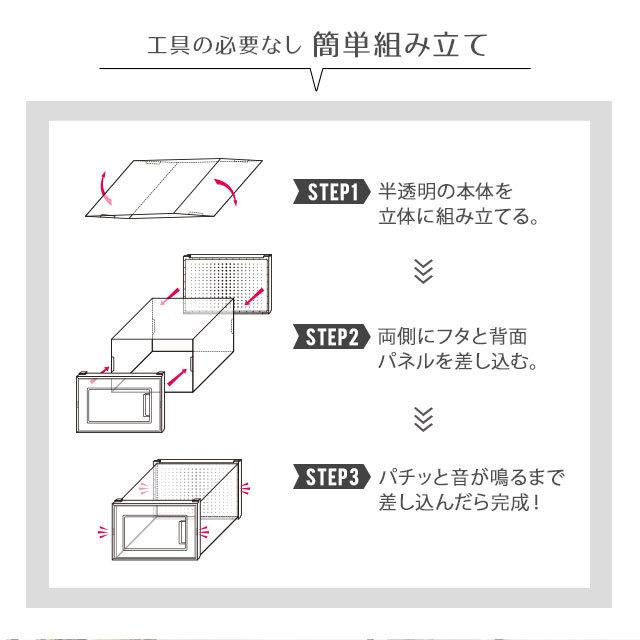 工具の必要なし 簡単組み立て

STEP1 半透明の本体を立体に組み立てる。

STEP2 両側にフタと背面パネルを差し込む。

STEP3 パチッと音が鳴るまで差し込んだら完成！