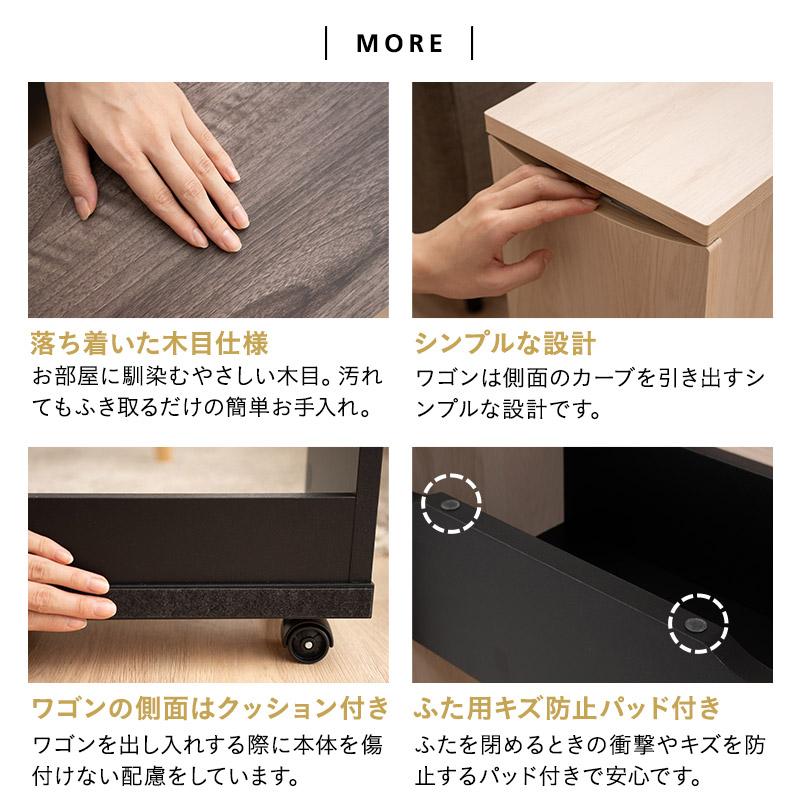 MORE

落ち着いた木目仕様
お部屋に馴染むやさしい木目。汚れてもふき取るだけの簡単お手入れ。

シンプルな設計
ワゴンは側面のカーブを引き出すシンプルな設計です。

ワゴンの側面はクッション付き
ワゴンを出し入れする際に本体を傷付けない配慮をしています。

ふた用キズ防止パッド付き
ふたを閉めるときの衝撃やキズを防止するパッド付きで安心です。