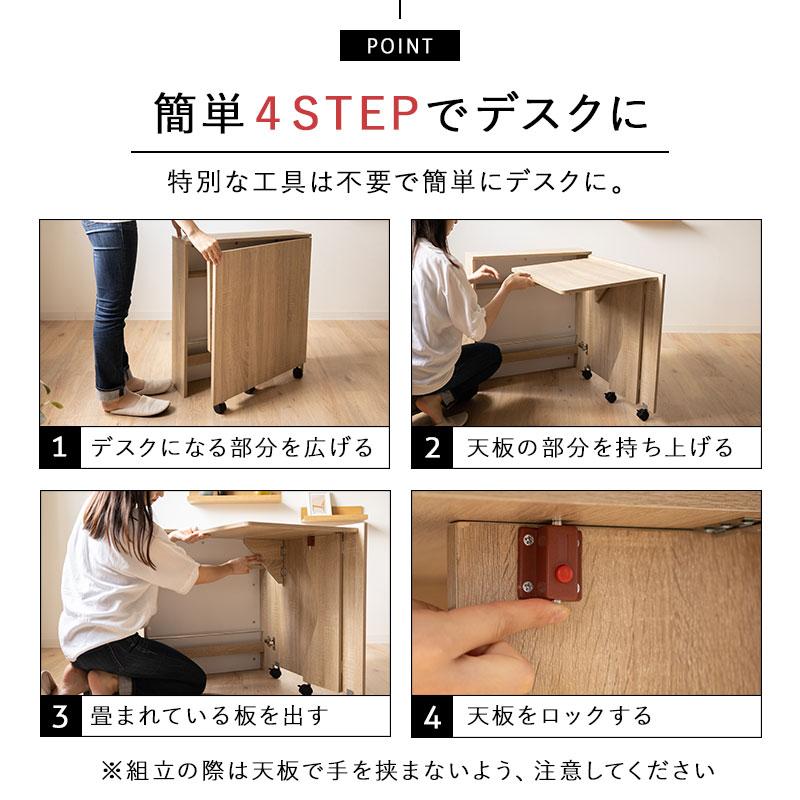 POINT

簡単4STEPでデスクに

特別な工具は不要で簡単にデスクに。

1 デスクになる部分を広げる

2 天板の部分を持ち上げる

3 畳まれている板を出す

4 天板をロックする

※組立の際は天板で手を挟まないよう、注意してください