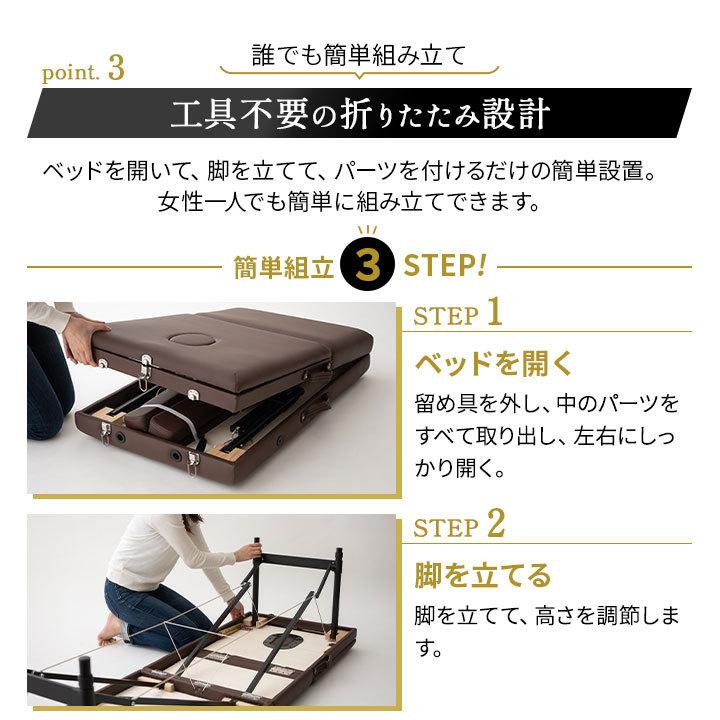 point. 3

誰でも簡単組み立て

工具不要の折りたたみ設計

ベッドを開いて、脚を立てて、パーツを付けるだけの簡単設置。女性一人でも簡単に組み立てできます。

簡単組立 3 STEP!

STEP 1

ベッドを開く

留め具を外し、中のパーツをすべて取り出し、左右にしっかり開く。

STEP 2

脚を立てる

脚を立てて、高さを調節します。