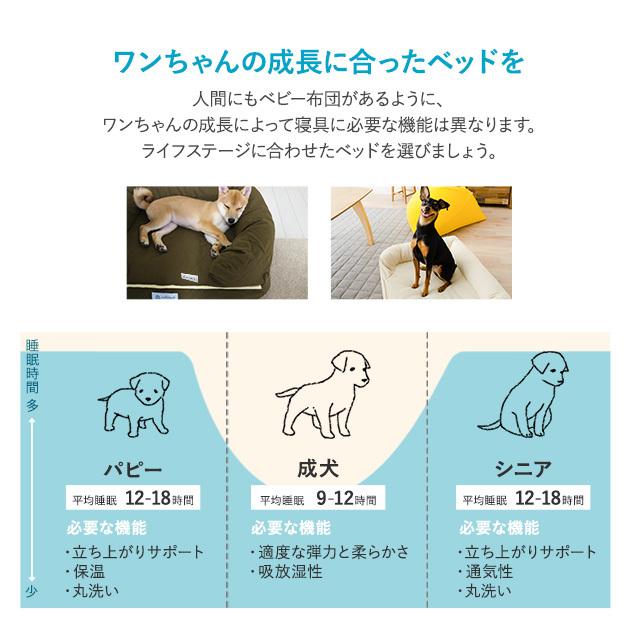 ワンちゃんの成長に合ったベッドを

人間にもベビー布団があるように、
ワンちゃんの成長によって寝具に必要な機能は異なります。
ライフステージに合わせたベッドを選びましょう。

睡眠時間
多
少

パピー
平均睡眠 12-18時間
必要な機能
・立ち上がりサポート
・保温
・丸洗い

成犬
平均睡眠 9-12時間
必要な機能
・適度な弾力と柔らかさ
・吸放湿性

シニア
平均睡眠 12-18時間
必要な機能
・立ち上がりサポート
・通気性
・丸洗い