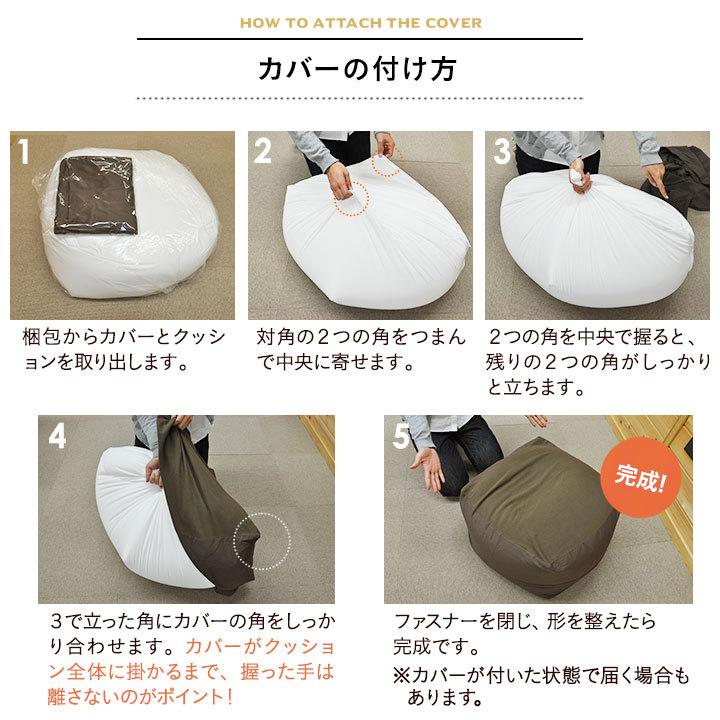 HOW TO ATTACH THE COVER

カバーの付け方

1

梱包からカバーとクッションを取り出します。

2

対角の２つの角をつまんで中央に寄せます。

3

２つの角を中央で握ると、残りの２つの角がしっかりと立ちます。

4

３で立った角にカバーの角をしっかり合わせます。カバーがクッション全体に掛かるまで、握った手は離さないのがポイント！

5

完成!

ファスナーを閉じ、形を整えたら完成です。

※カバーが付いた状態で届く場合もあります。