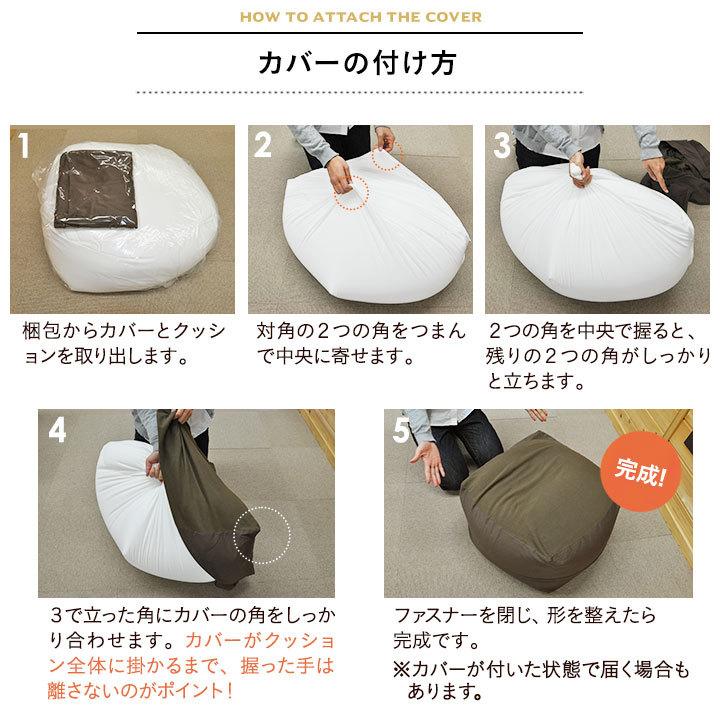 HOW TO ATTACH THE COVER

カバーの付け方

1

梱包からカバーとクッションを取り出します。

2

対角の２つの角をつまんで中央に寄せます。

3

２つの角を中央で握ると、残りの２つの角がしっかりと立ちます。

4

３で立った角にカバーの角をしっかり合わせます。カバーがクッション全体に掛かるまで、握った手は離さないのがポイント！

5

完成!

ファスナーを閉じ、形を整えたら完成です。

※カバーが付いた状態で届く場合もあります。