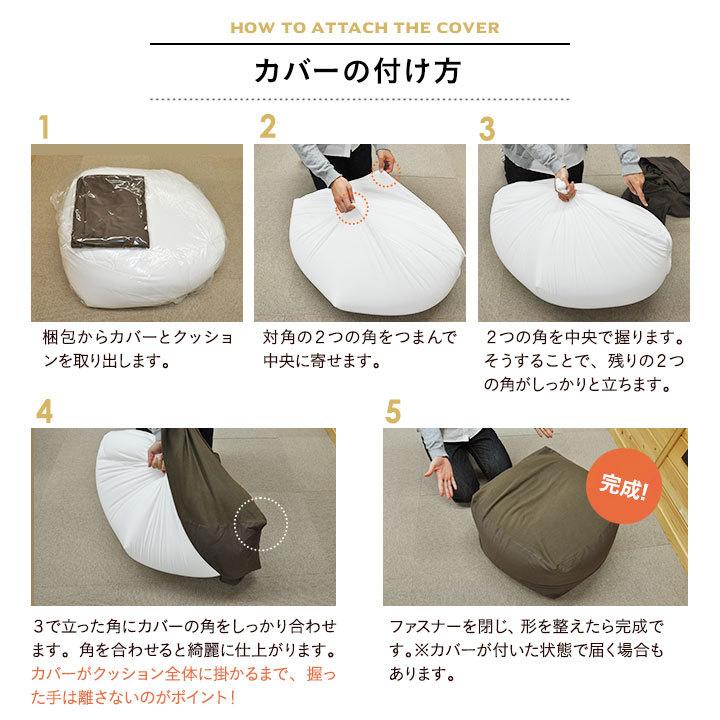 HOW TO ATTACH THE COVER

カバーの付け方

1

梱包からカバーとクッションを取り出します。

2

対角の２つの角をつまんで中央に寄せます。

3

２つの角を中央で握ります。そうすることで、残りの２つの角がしっかりと立ちます。

4

３で立った角にカバーの角をしっかり合わせます。角を合わせると綺麗に仕上がります。カバーがクッション全体に掛かるまで、握った手は離さないのがポイント！

5

完成!

ファスナーを閉じ、形を整えたら完成です。※カバーが付いた状態で届く場合もあります。