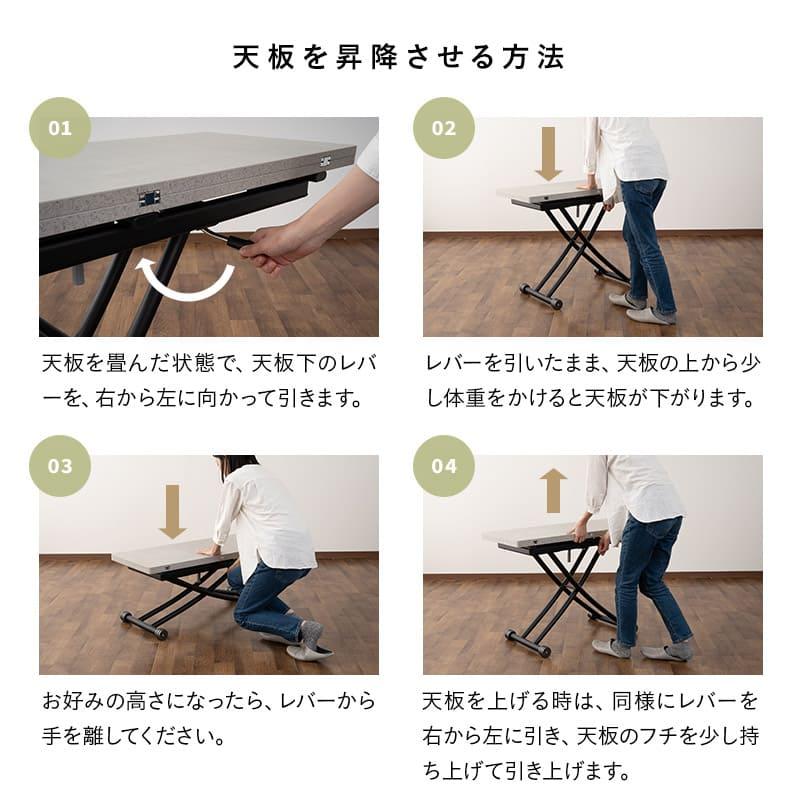 天板を昇降させる方法

01

天板を畳んだ状態で、天板下のレバーを、右から左に向かって引きます。

02

レバーを引いたまま、天板の上から少し体重をかけると天板が下がります。

03

お好みの高さになったら、レバーから手を離してください。

04

天板を上げる時は、同様にレバーを右から左に引き、天板のフチを少し持ち上げて引き上げます。