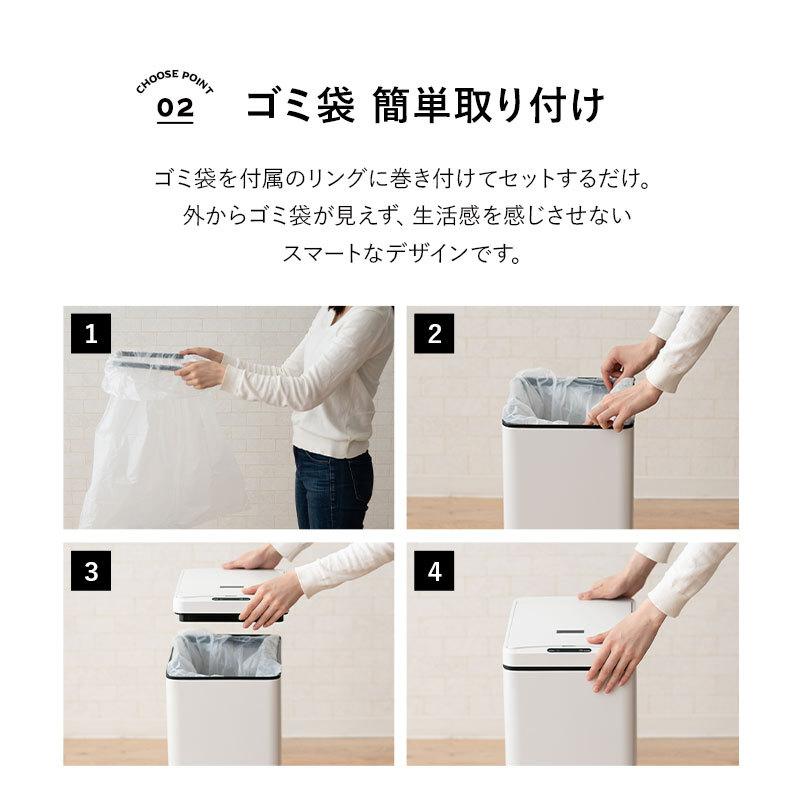 CHOOSE POINT
02

ゴミ袋 簡単取り付け

ゴミ袋を付属のリングに巻き付けてセットするだけ。
外からゴミ袋が見えず、生活感を感じさせない
スマートなデザインです。

1

2

3

4