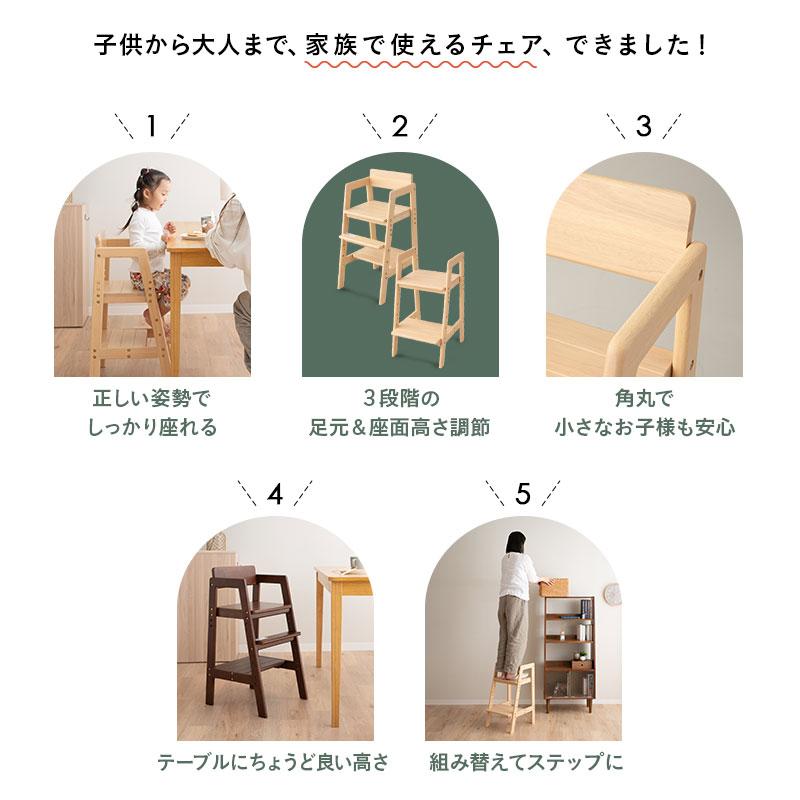 子供から大人まで、家族で使えるチェア、できました！

1

正しい姿勢で
しっかり座れる

2

3段階の
足元＆座面高さ調節

3

角丸で
小さなお子様も安心

4

テーブルにちょうど良い高さ

5

組み替えてステップに