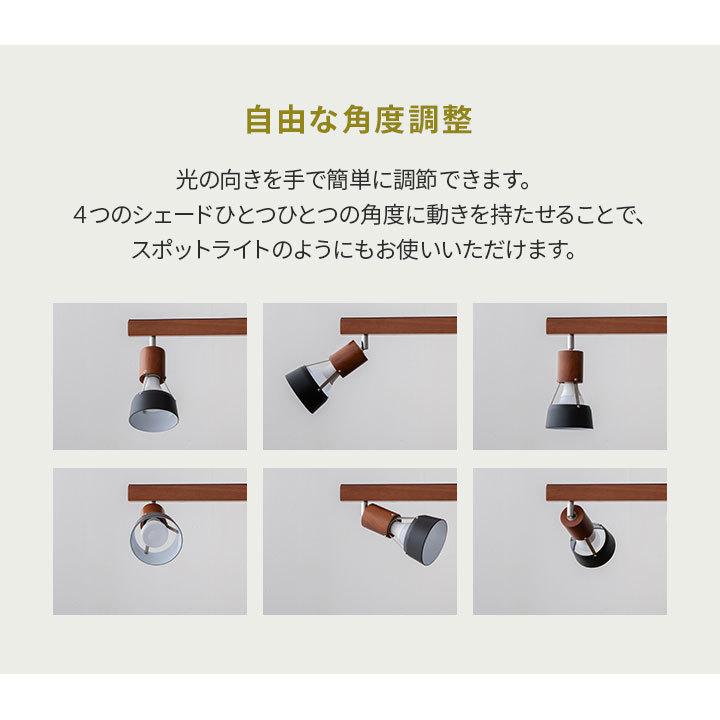 自由な角度調整

光の向きを手で簡単に調節できます。
4つのシェードひとつひとつの角度に動きを持たせることで、
スポットライトのようにもお使いいただけます。