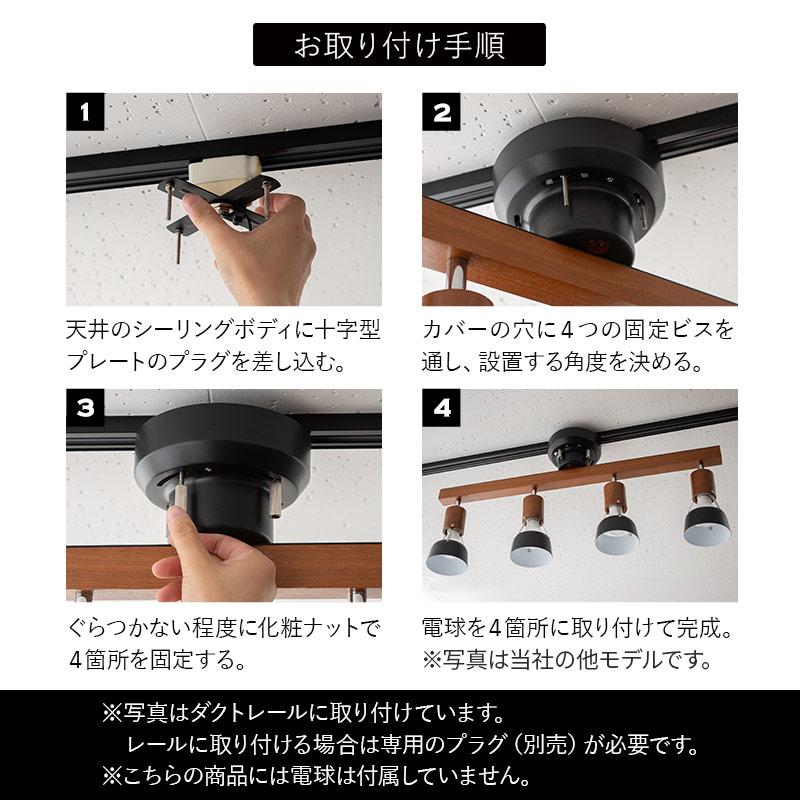 お取り付け手順

1

天井のシーリングボディに十字型プレートのプラグを差し込む。

2

カバーの穴に４つの固定ビスを通し、設置する角度を決める。

3

ぐらつかない程度に化粧ナットで４箇所を固定する。

4

電球を４箇所に取り付けて完成。
※写真は当社の他モデルです。

※写真はダクトレールに取り付けています。
レールに取り付ける場合は専用のプラグ（別売）が必要です。
※こちらの商品には電球は付属していません。