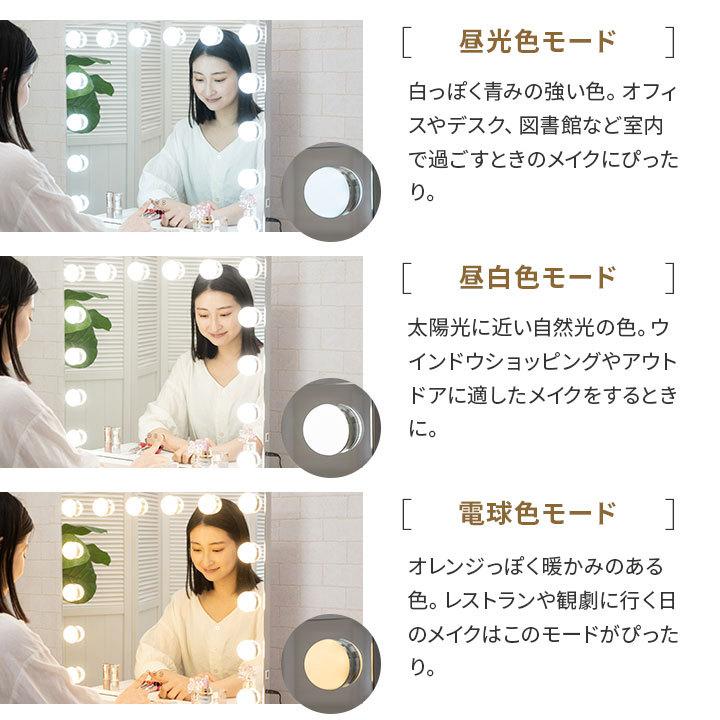 [ 昼光色モード ]

白っぽく青みの強い色。オフィスやデスク、図書館など室内で過ごすときのメイクにぴったり。

[ 昼白色モード ]

太陽光に近い自然光の色。ウインドウショッピングやアウトドアに適したメイクをするときに。

[ 電球色モード ]

オレンジっぽく暖かみのある色。レストランや観劇に行く日のメイクはこのモードがぴったり。