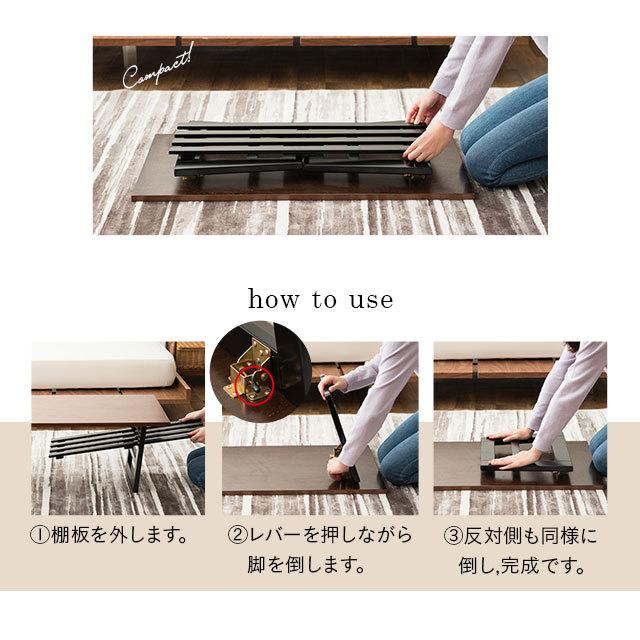 Compact!

how to use

①棚板を外します。

②レバーを押しながら脚を倒します。

③反対側も同様に倒し,完成です。