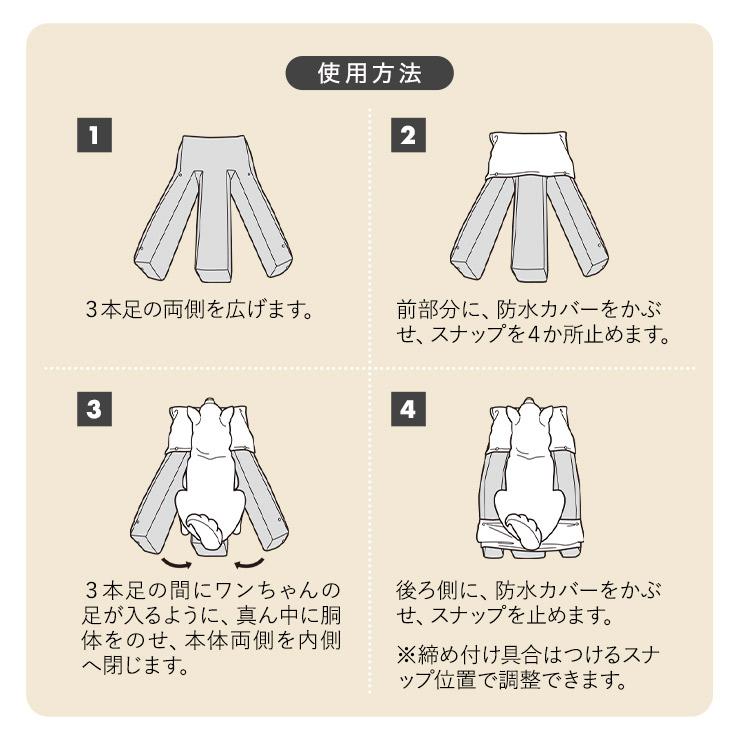 使用方法

1

3本足の両側を広げます。

2

前部分に、防水カバーをかぶせ、スナップを4か所止めます。

3

3本足の間にワンちゃんの足が入るように、真ん中に胴体をのせ、本体両側を内側へ閉じます。

4

後ろ側に、防水カバーをかぶせ、スナップを止めます。

※締め付け具合はつけるスナップ位置で調整できます。