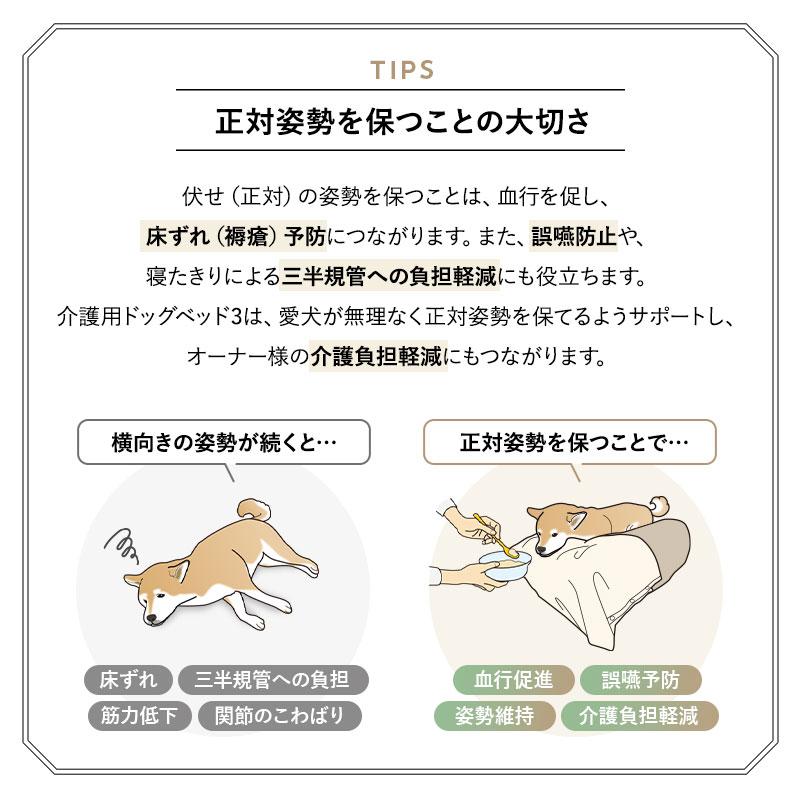 TIPS

正対姿勢を保つことの大切さ

伏せ（正対）の姿勢を保つことは、血行を促し、床ずれ（褥瘡）予防につながります。また、誤嚥防止や、寝たきりによる三半規管への負担軽減にも役立ちます。介護用ドッグベッド3は、愛犬が無理なく正対姿勢を保てるようサポートし、オーナー様の介護負担軽減にもつながります。

横向きの姿勢が続くと…

床ずれ
三半規管への負担
筋力低下
関節のこわばり

正対姿勢を保つことで…

血行促進
誤嚥予防
姿勢維持
介護負担軽減