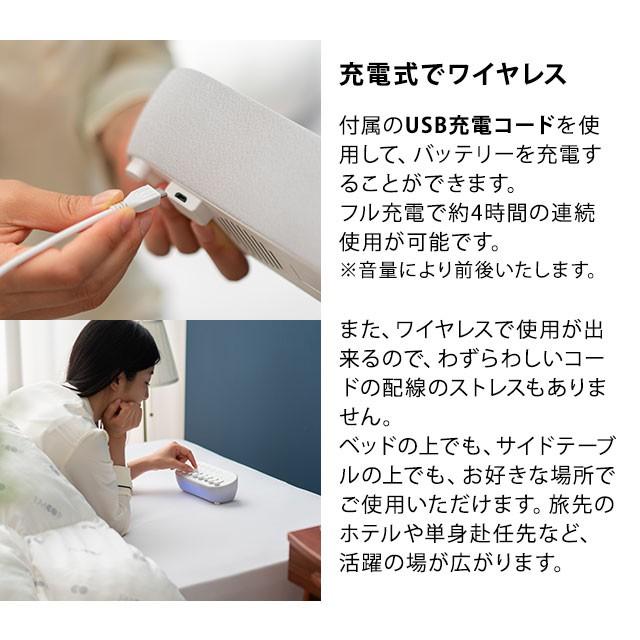 充電式でワイヤレス

付属のUSB充電コードを使用して、バッテリーを充電することができます。
フル充電で約4時間の連続使用が可能です。
※音量により前後いたします。

また、ワイヤレスで使用が出来るので、わずらわしいコードの配線のストレスもありません。
ベッドの上でも、サイドテーブルの上でも、お好きな場所でご使用いただけます。旅先のホテルや単身赴任先など、活躍の場が広がります。