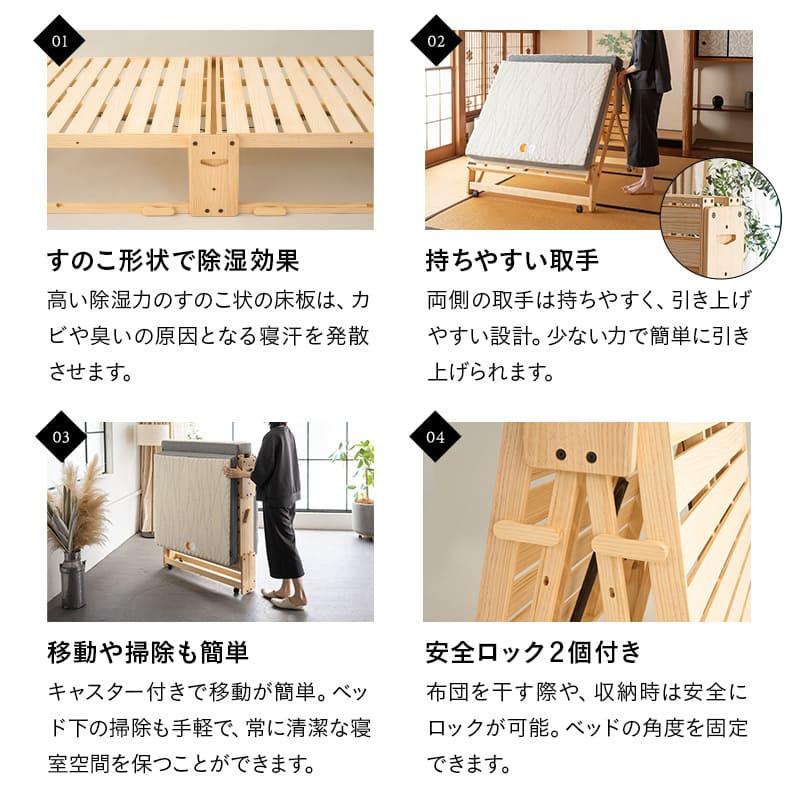 01

すのこ形状で除湿効果

高い除湿力のすのこ状の床板は、カビや臭いの原因となる寝汗を発散させます。

02

持ちやすい取手

両側の取手は持ちやすく、引き上げやすい設計。少ない力で簡単に引き上げられます。

03

移動や掃除も簡単

キャスター付きで移動が簡単。ベッド下の掃除も手軽で、常に清潔な寝室空間を保つことができます。

04

安全ロック2個付き

布団を干す際や、収納時は安全にロックが可能。ベッドの角度を固定できます。