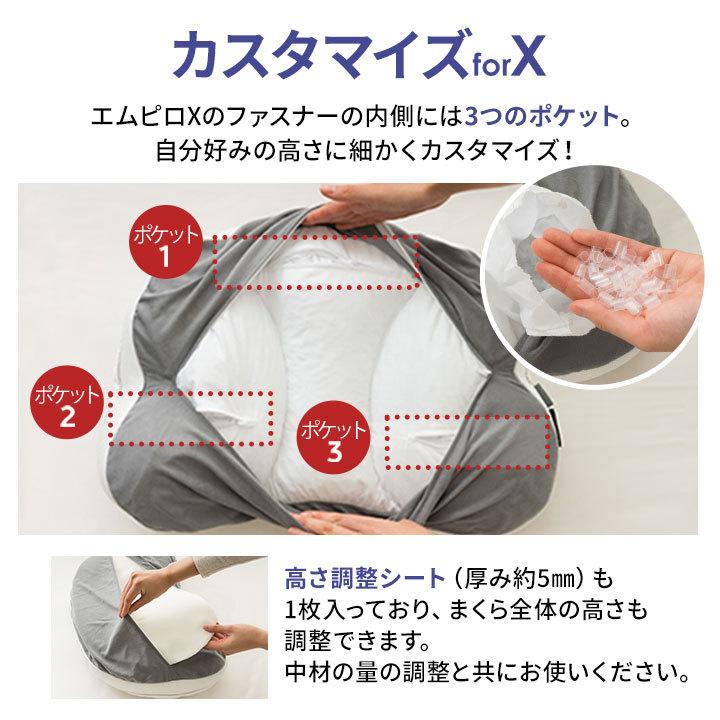 カスタマイズforX

エムピロXのファスナーの内側には3つのポケット。
自分好みの高さに細かくカスタマイズ！

ポケット 1

ポケット 2

ポケット 3

高さ調整シート（厚み約5㎜）も1枚入っており、まくら全体の高さも調整できます。
中材の量の調整と共にお使いください。