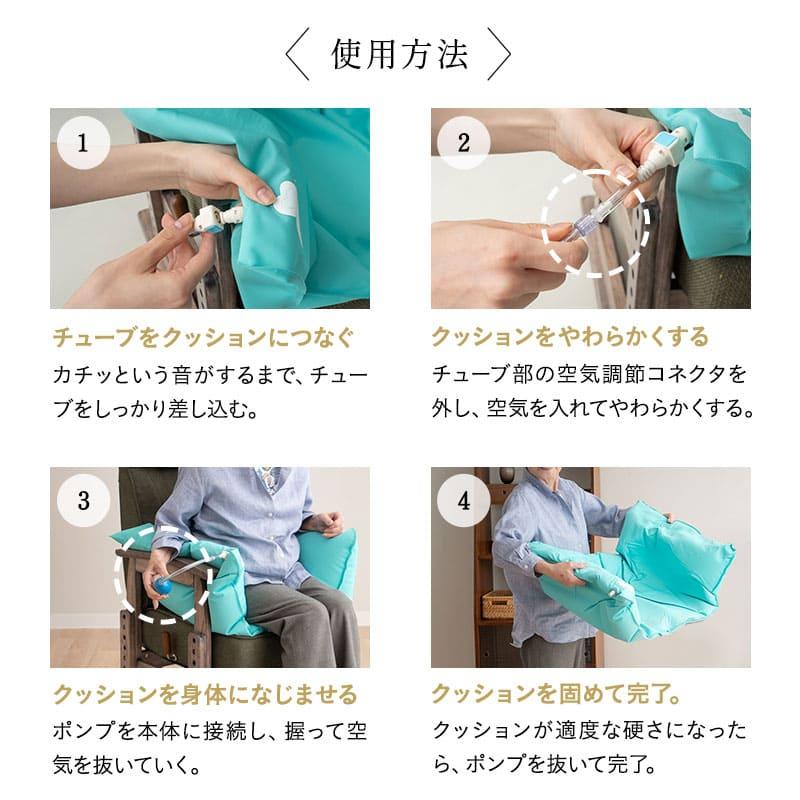 〈 使用方法 〉

1

チューブをクッションにつなぐ
カチッという音がするまで、チューブをしっかり差し込む。

2

クッションをやわらかくする
チューブ部の空気調節コネクタを外し、空気を入れてやわらかくする。

3

クッションを身体になじませる
ポンプを本体に接続し、握って空気を抜いていく。

4

クッションを固めて完了。
クッションが適度な硬さになったら、ポンプを抜いて完了。