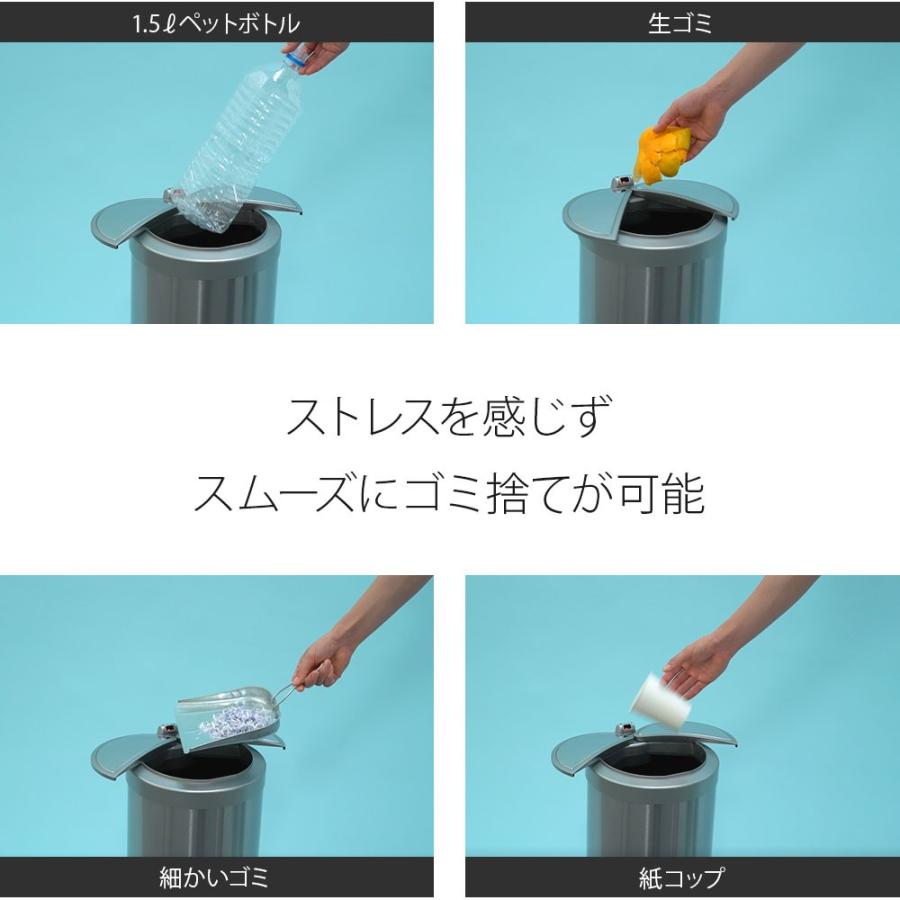 1.5ℓペットボトル

生ゴミ

ストレスを感じず
スムーズにゴミ捨てが可能

細かいゴミ

紙コップ