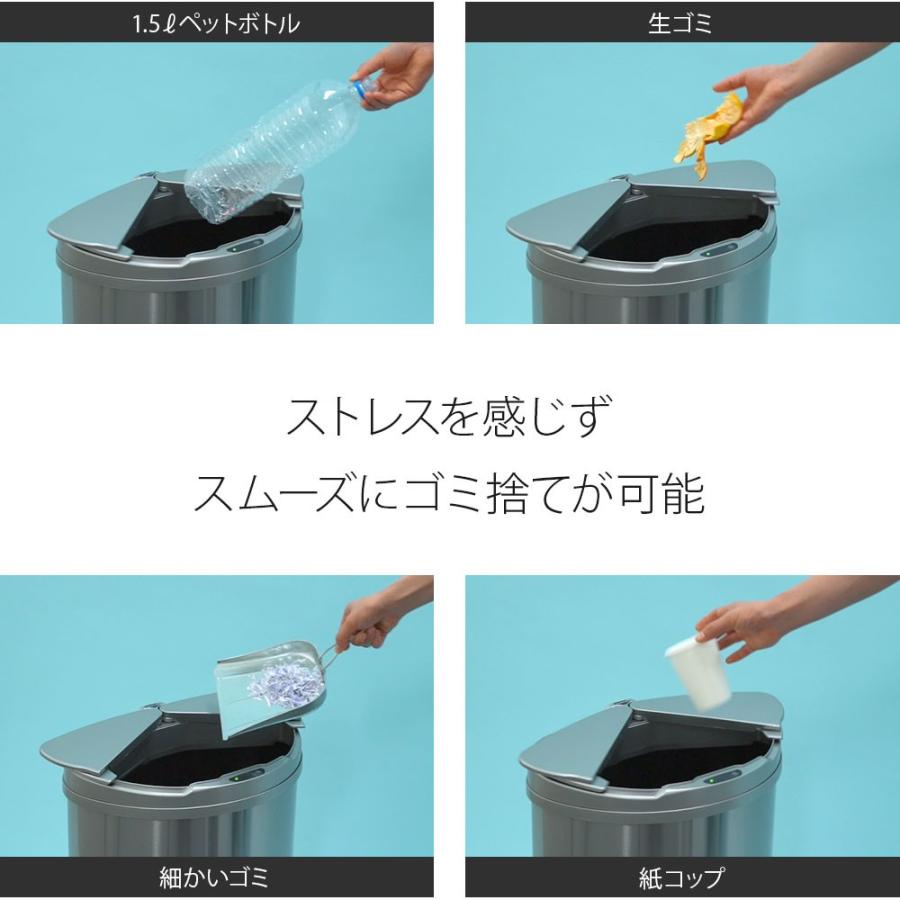 1.5ℓペットボトル

生ゴミ

ストレスを感じず
スムーズにゴミ捨てが可能

細かいゴミ

紙コップ