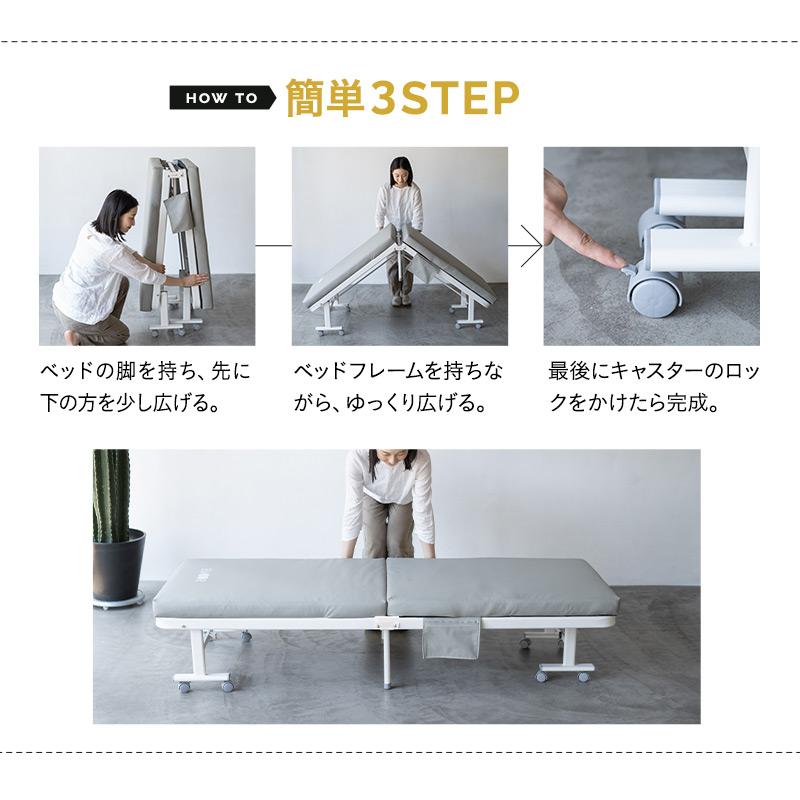 HOW TO 簡単3STEP

ベッドの脚を持ち、先に下の方を少し広げる。

ベッドフレームを持ちながら、ゆっくり広げる。

最後にキャスターのロックをかけたら完成。