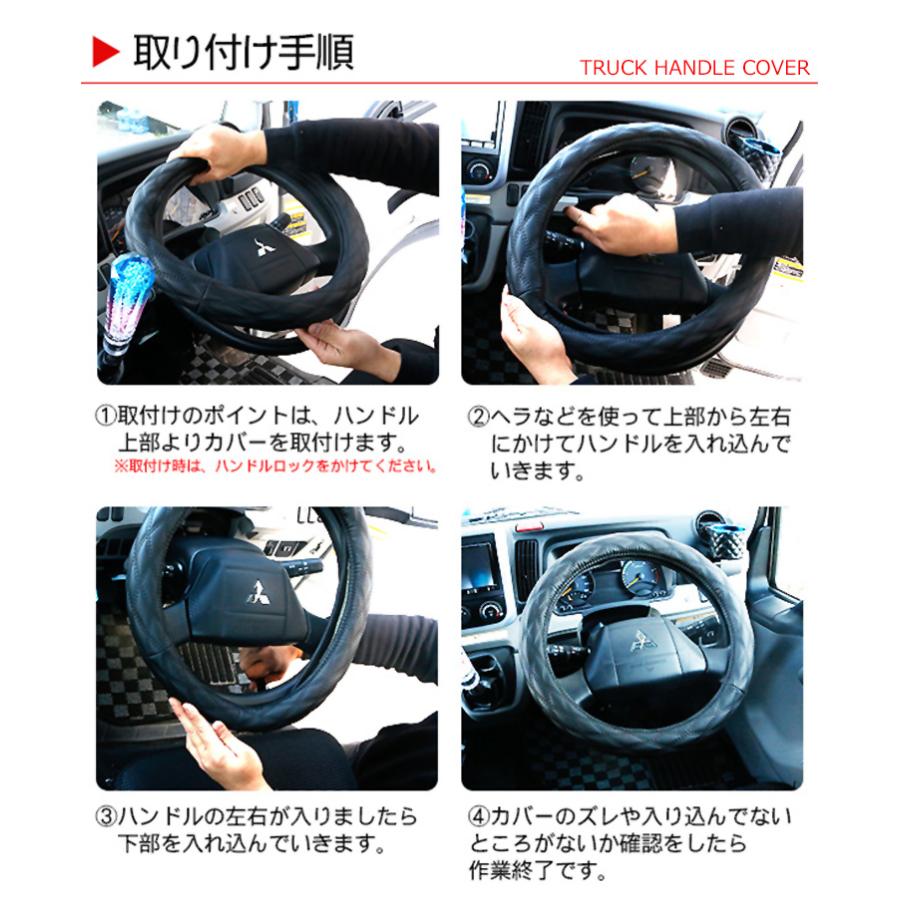 ▶ 取り付け手順

TRUCK HANDLE COVER

①取付けのポイントは、ハンドル上部よりカバーを取付けます。
※取付け時は、ハンドルロックをかけてください。

②ヘラなどを使って上部から左右にかけてハンドルを入れ込んでいきます。

③ハンドルの左右が入りましたら下部を入れ込んでいきます。

④カバーのズレや入り込んでないところがないか確認をしたら作業終了です。