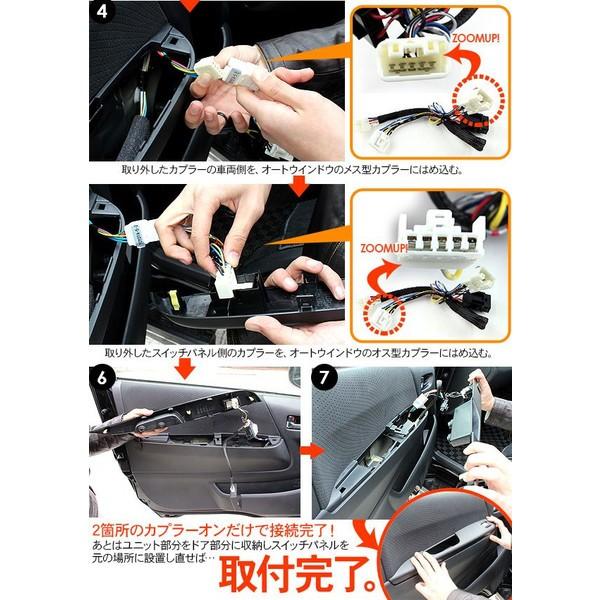 4

ZOOMUP!

取り外したカプラーの車両側を、オートウインドウのメス型カプラーにはめ込む。

ZOOMUP!

取り外したスイッチパネル側のカプラーを、オートウインドウのオス型カプラーにはめ込む。

6

7

2箇所のカプラーオンだけで接続完了！
あとはユニット部分をドア部分に収納しスイッチパネルを元の場所に設置し直せば…
取付完了。