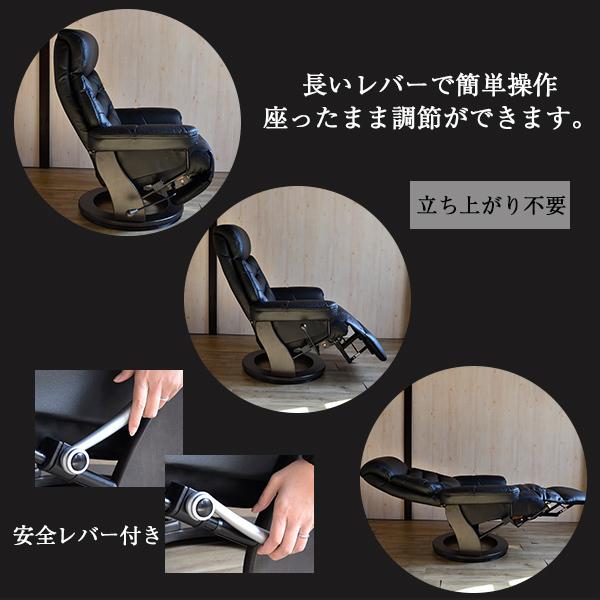 長いレバーで簡単操作
座ったまま調節ができます。

立ち上がり不要

安全レバー付き