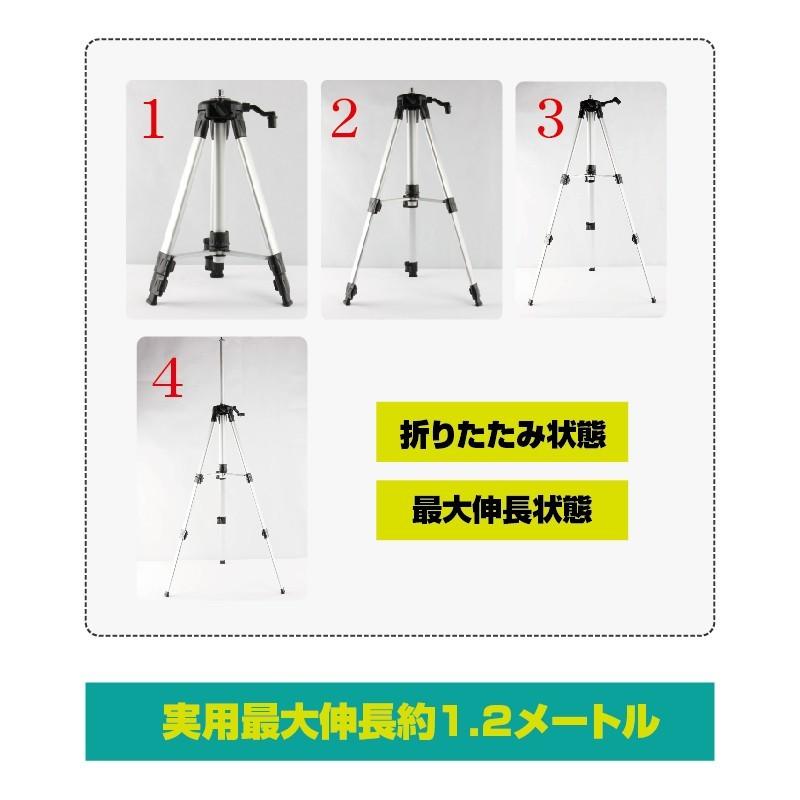 1

2

3

4

折りたたみ状態

最大伸長状態

実用最大伸長約1.2メートル