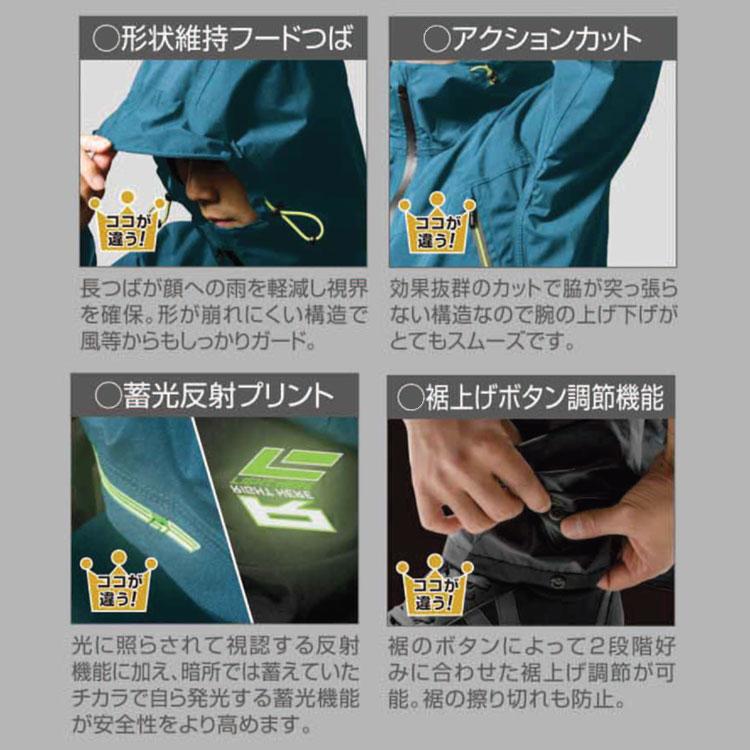 ○形状維持フードつば

ココが違う!

長つばが顔への雨を軽減し視界を確保。形が崩れにくい構造で風等からもしっかりガード。

○アクションカット

ココが違う!

効果抜群のカットで脇が突っ張らない構造なので腕の上げ下げがとてもスムーズです。

○蓄光反射プリント

RIGHT HERE

ココが違う!

光に照らされて視認する反射機能に加え、暗所では蓄えていたチカラで自ら発光する蓄光機能が安全性をより高めます。

○裾上げボタン調節機能

ココが違う!

裾のボタンによって2段階好みに合わせた裾上げ調節が可能。裾の擦り切れも防止。