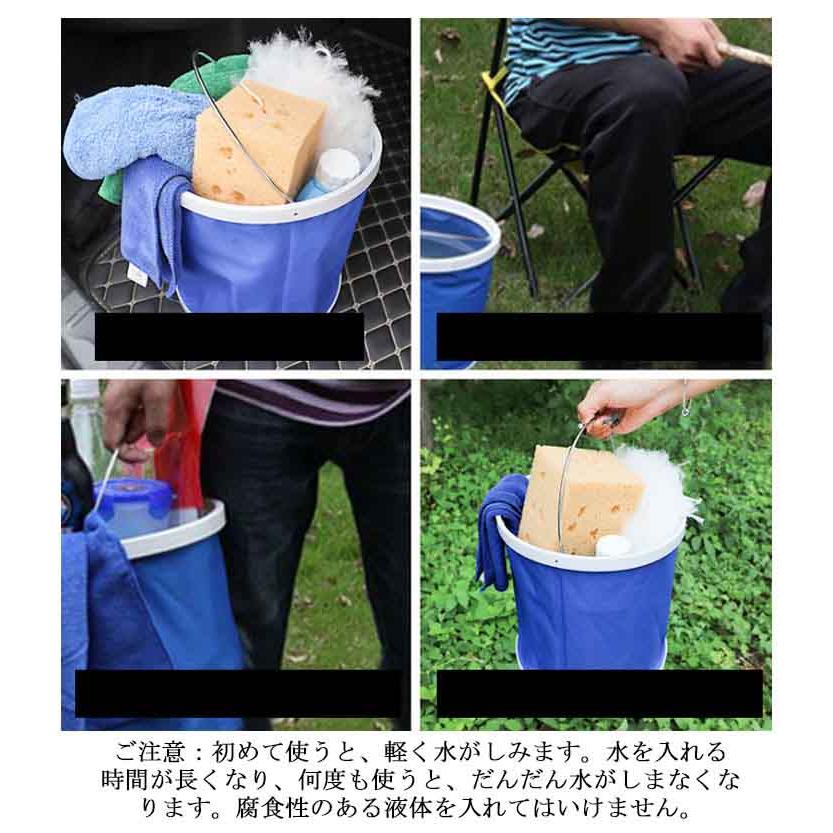 ご注意：初めて使うと、軽く水がしみます。水を入れる時間が長くなり、何度も使うと、だんだん水がしまなくなります。腐食性のある液体を入れてはいけません。