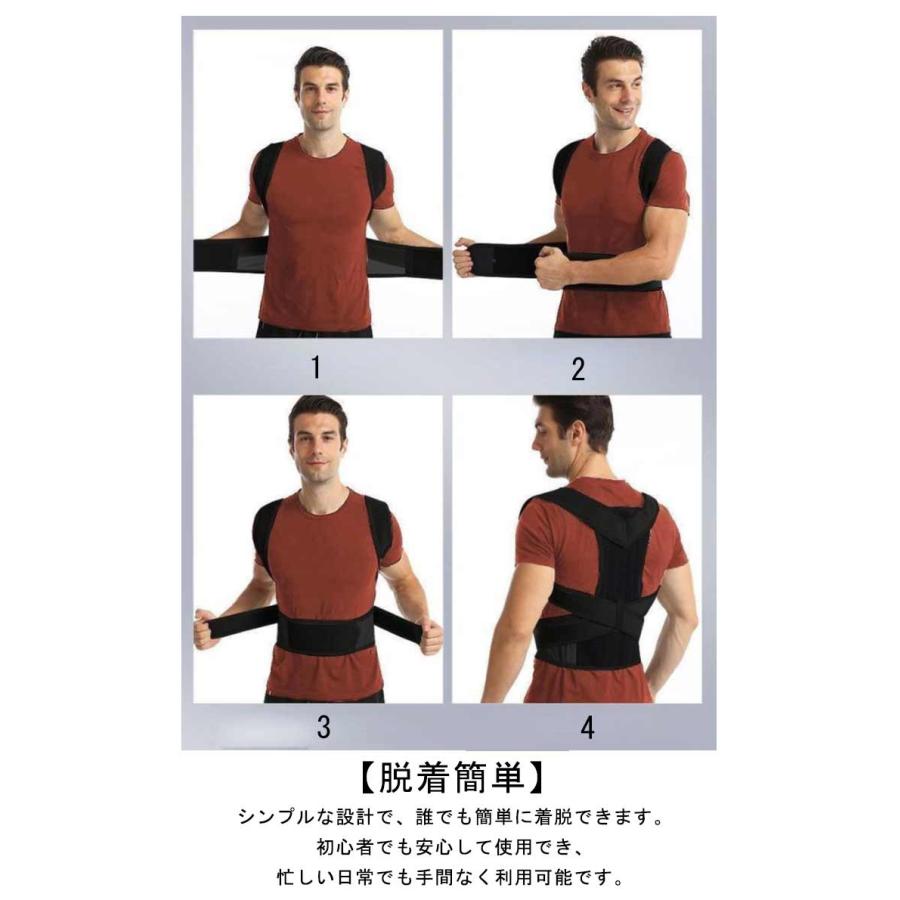 1

2

3

4

【脱着簡単】

シンプルな設計で、誰でも簡単に着脱できます。
初心者でも安心して使用でき、
忙しい日常でも手間なく利用可能です。