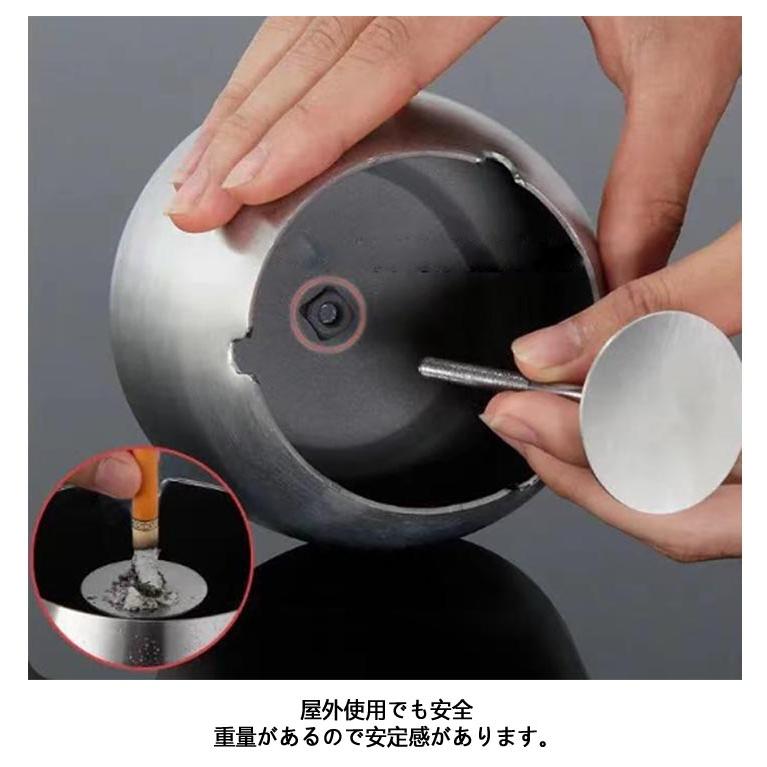 屋外使用でも安全
重量があるので安定感があります。