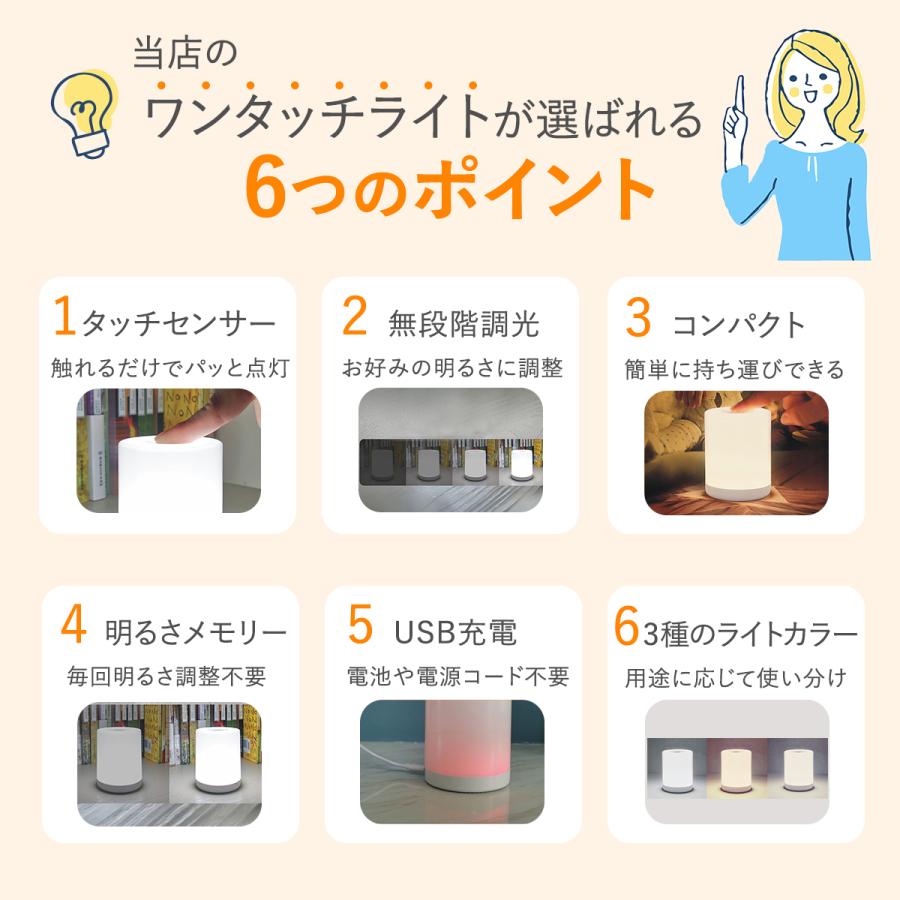 当店の
ワンタッチライトが選ばれる
6つのポイント

1 タッチセンサー
触れるだけでパッと点灯

2 無段階調光
お好みの明るさに調整

3 コンパクト
簡単に持ち運びできる

4 明るさメモリー
毎回明るさ調整不要

5 USB充電
電池や電源コード不要

6 3種のライトカラー
用途に応じて使い分け