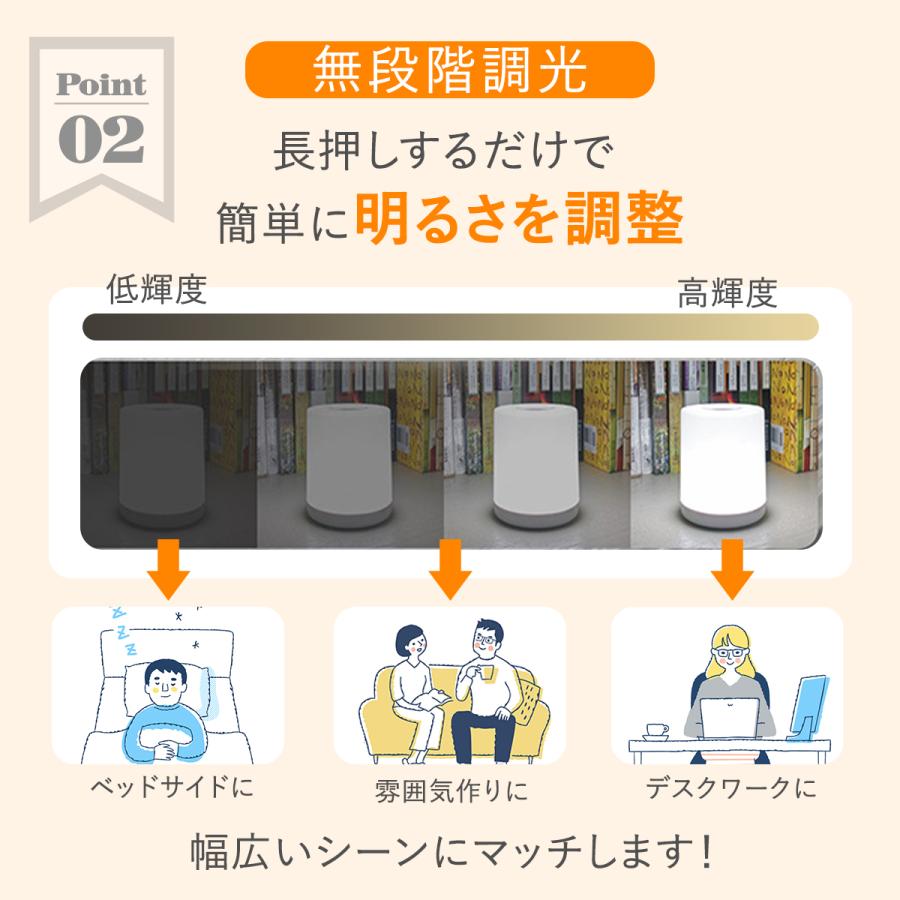 Point
02

無段階調光

長押しするだけで
簡単に明るさを調整

低輝度

高輝度

ベッドサイドに

雰囲気作りに

デスクワークに

幅広いシーンにマッチします!