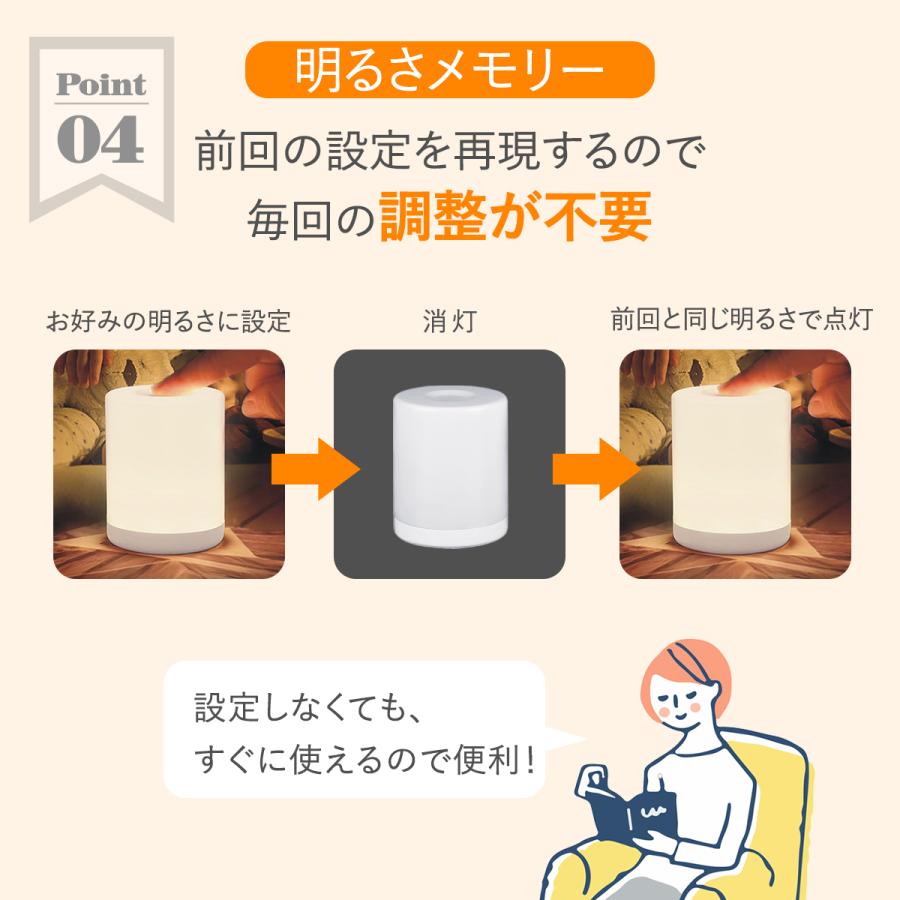 Point
04

明るさメモリー

前回の設定を再現するので
毎回の調整が不要

お好みの明るさに設定

消灯

前回と同じ明るさで点灯

設定しなくても、
すぐに使えるので便利！