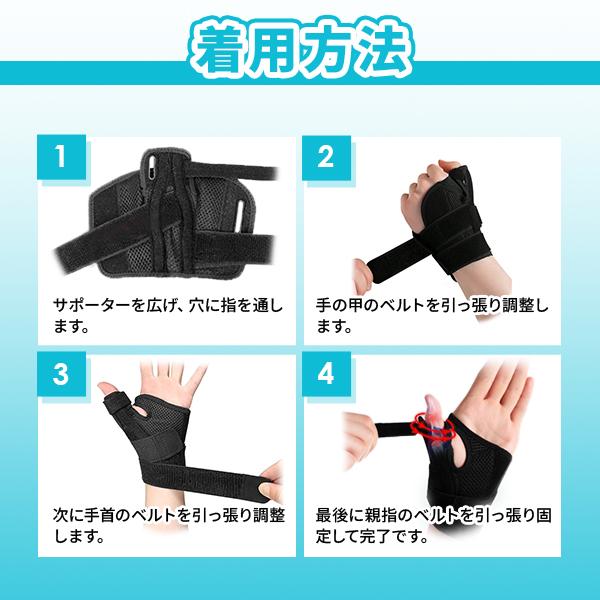 着用方法

1

サポーターを広げ、穴に指を通します。

2

手の甲のベルトを引っ張り調整します。

3

次に手首のベルトを引っ張り調整します。

4

最後に親指のベルトを引っ張り固定して完了です。