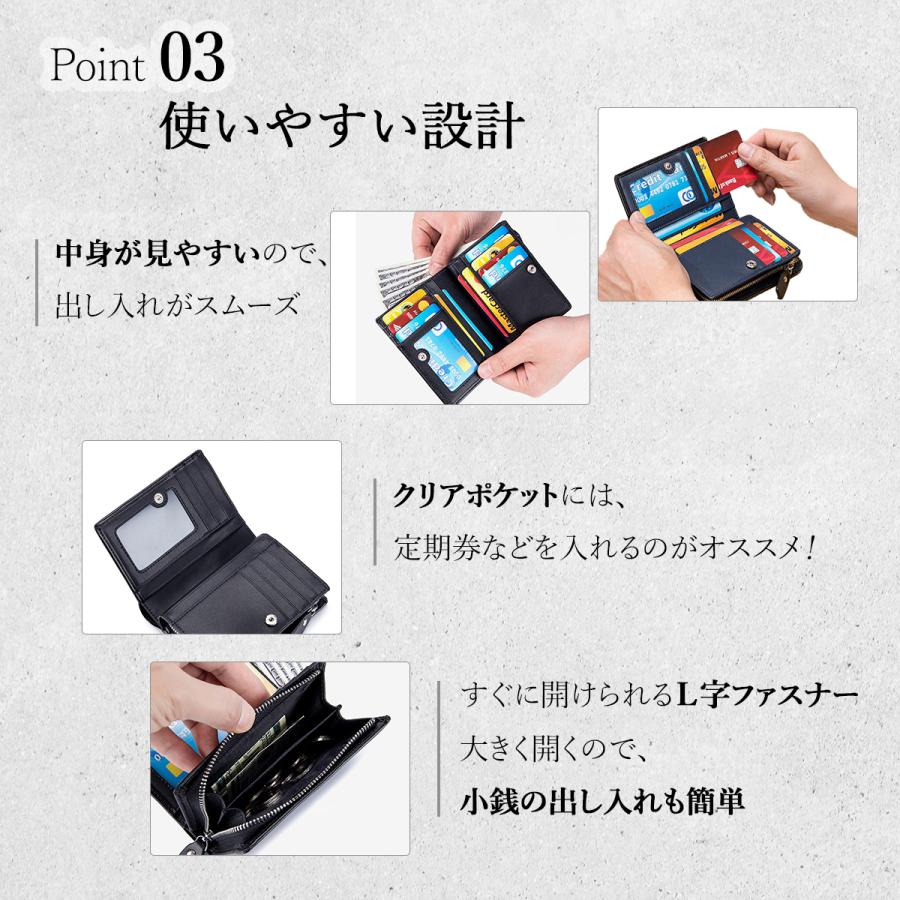 Point 03
使いやすい設計

中身が見やすいので、
出し入れがスムーズ

クリアポケットには、
定期券などを入れるのがオススメ！

すぐに開けられるL字ファスナー
大きく開くので、
小銭の出し入れも簡単