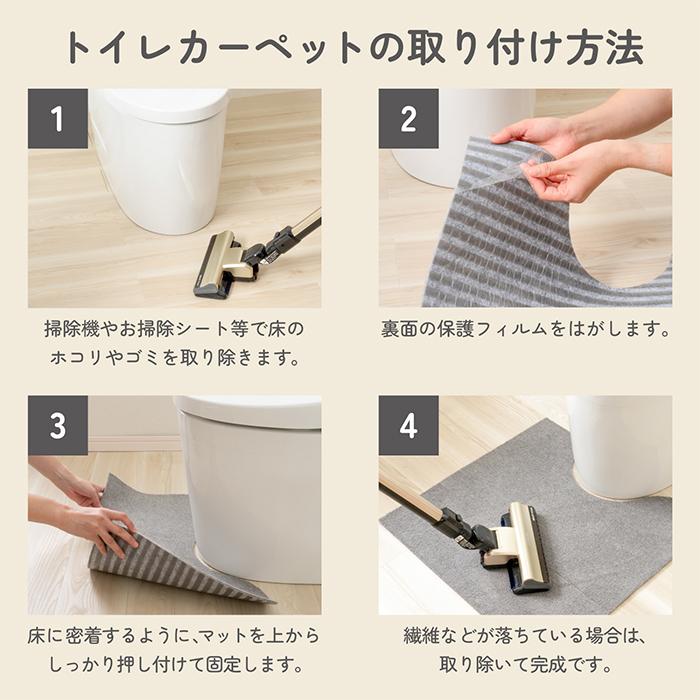 トイレカーペットの取り付け方法

1

掃除機やお掃除シート等で床のホコリやゴミを取り除きます。

2

裏面の保護フィルムをはがします。

3

床に密着するように、マットを上からしっかり押し付けて固定します。

4

繊維などが落ちている場合は、取り除いて完成です。