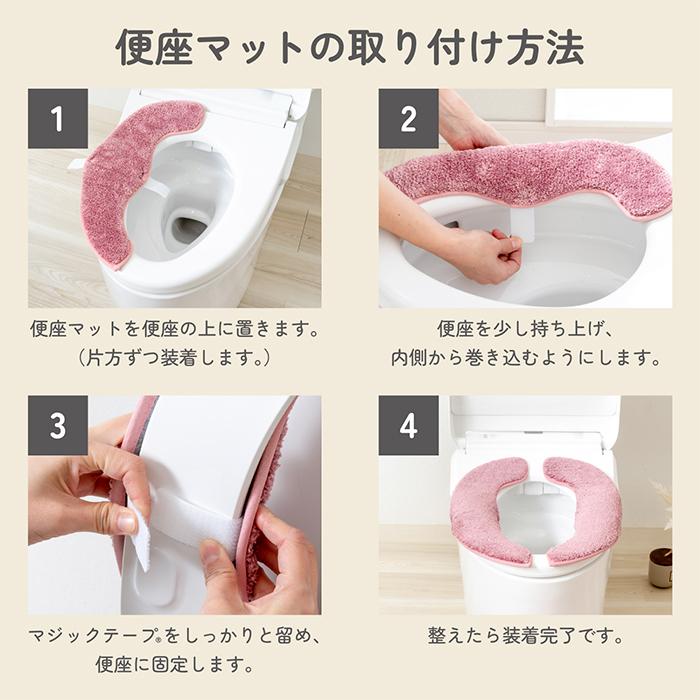 便座マットの取り付け方法

1

便座マットを便座の上に置きます。
(片方ずつ装着します。)

2

便座を少し持ち上げ、
内側から巻き込むようにします。

3

マジックテープ®をしっかりと留め、
便座に固定します。

4

整えたら装着完了です。