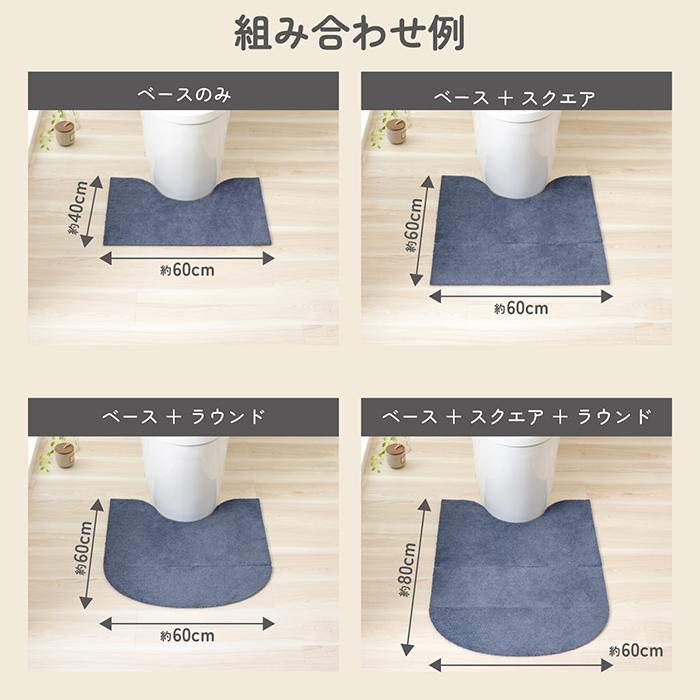 組み合わせ例

ベースのみ

約40cm

約60cm

ベース ＋ スクエア

約60cm

約60cm

ベース ＋ ラウンド

約60cm

約60cm

ベース ＋ スクエア ＋ ラウンド

約80cm

約60cm