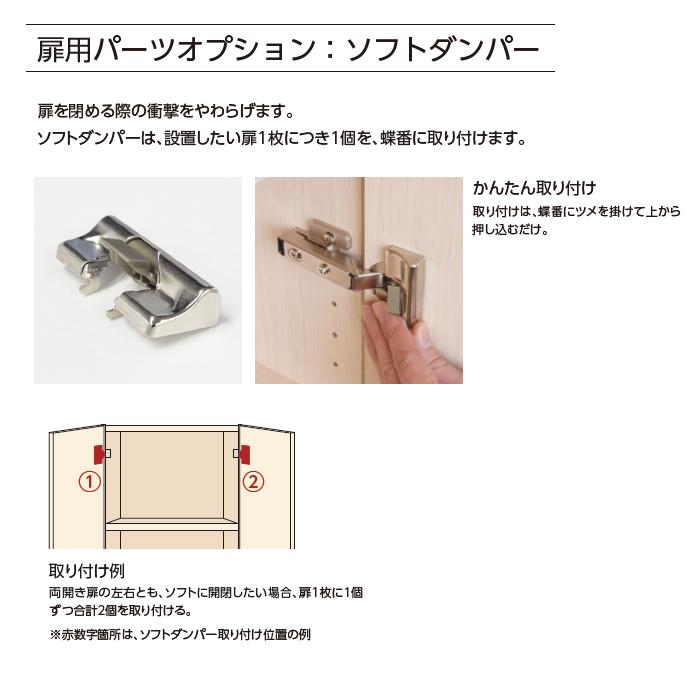 扉用パーツオプション：ソフトダンパー

扉を閉める際の衝撃をやわらげます。
ソフトダンパーは、設置したい扉1枚につき1個を、蝶番に取り付けます。

かんたん取り付け
取り付けは、蝶番にツメを掛けて上から押し込むだけ。

①

②

取り付け例
両開き扉の左右とも、ソフトに開閉したい場合、扉1枚に1個ずつ合計2個を取り付ける。

※赤数字箇所は、ソフトダンパー取り付け位置の例